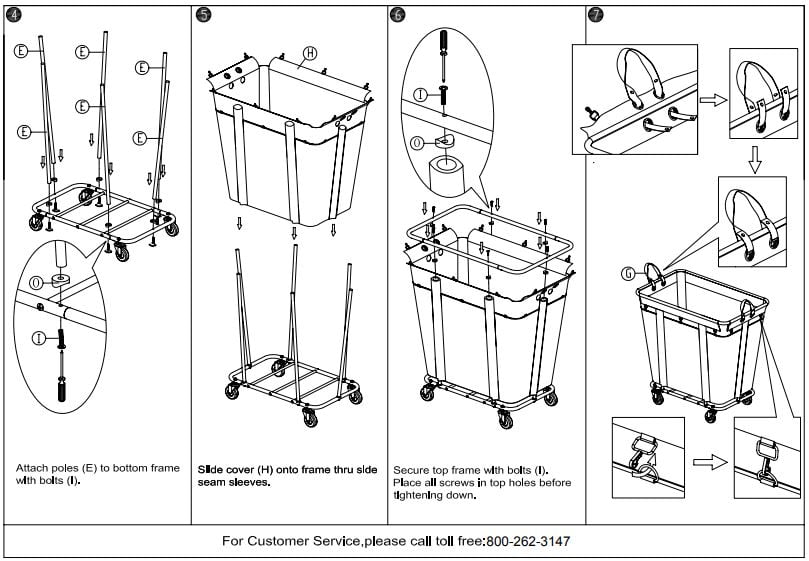 4

E
E
E
E
E
E
O
I

Attach poles (E) to bottom frame with bolts (I).

5

H

Slide cover (H) onto frame thru side seam sleeves.

6

I
O

Secure top frame with bolts (I). Place all screws in top holes before tightening down.

7

G

For Customer Service,please call toll free:800-262-3147