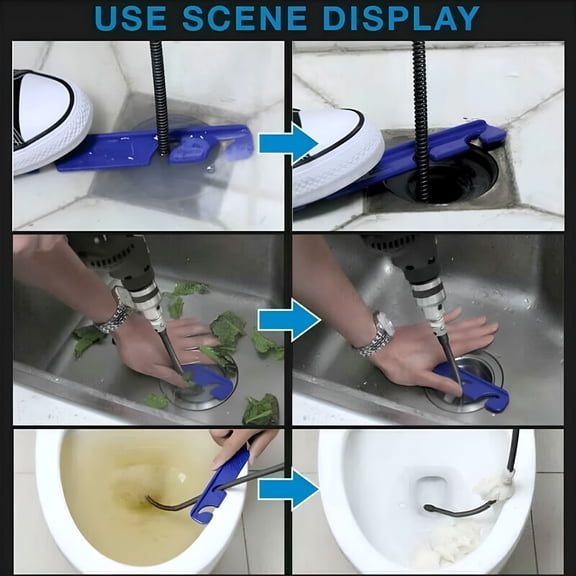 USE SCENE DISPLAY