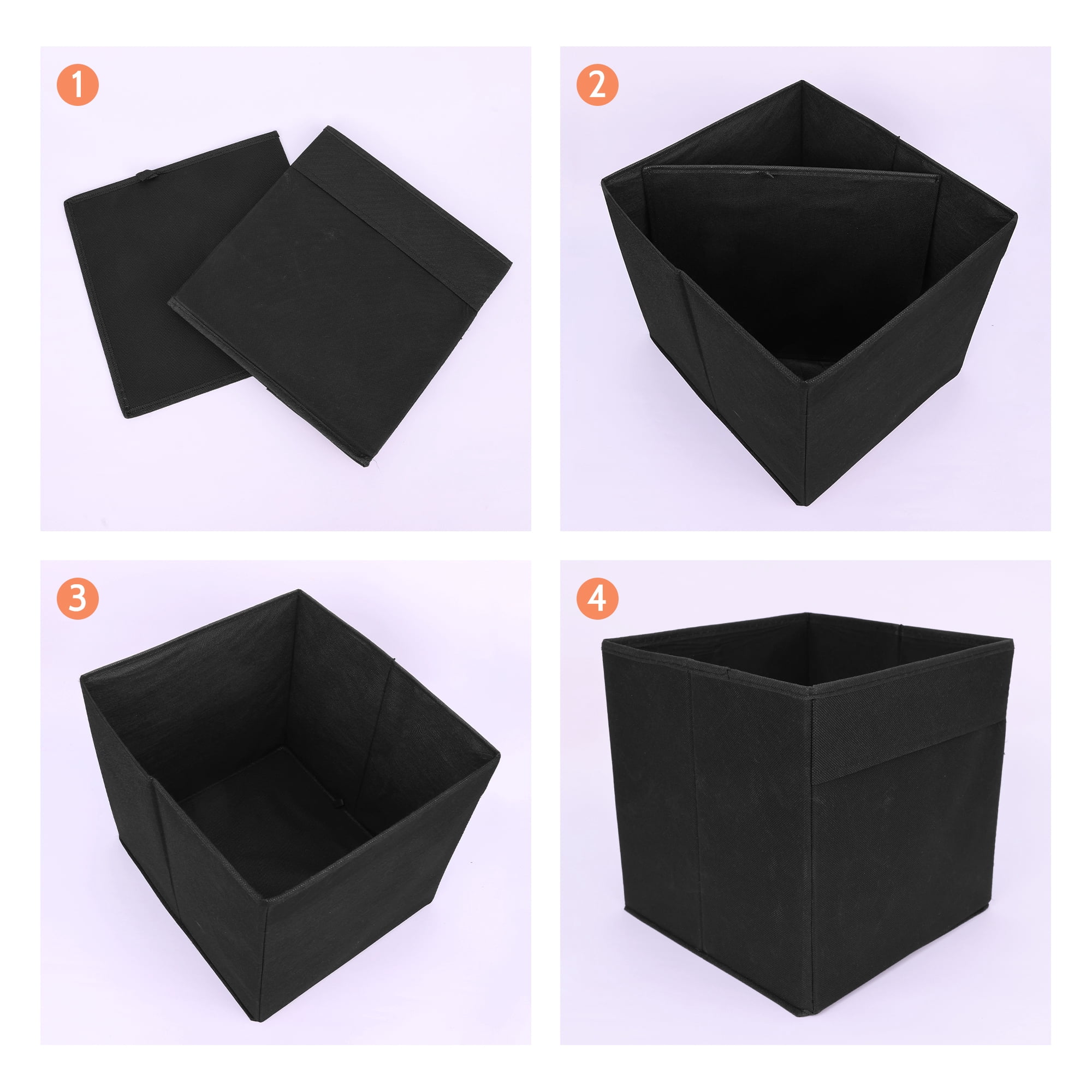 1

2

3

4