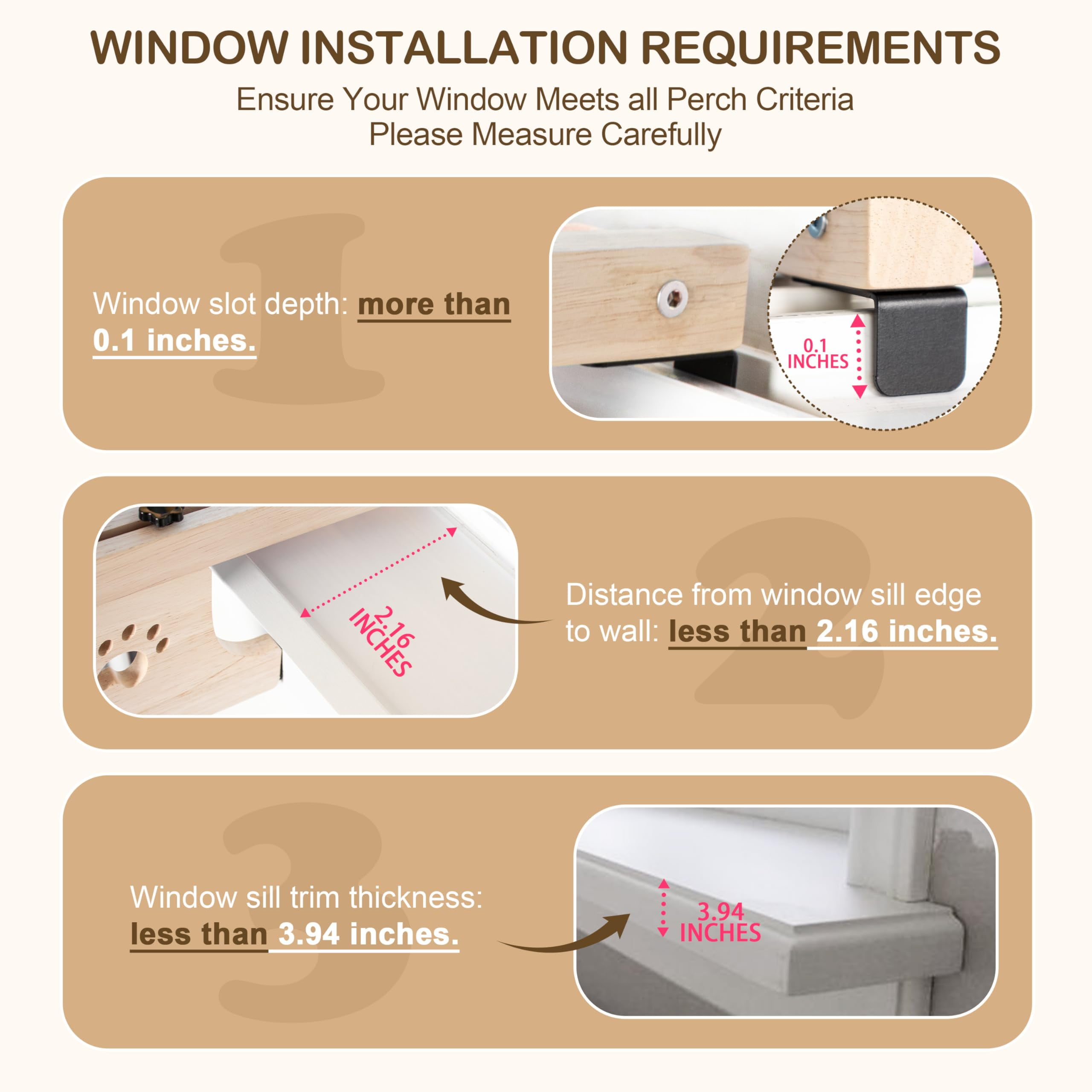 WINDOW INSTALLATION REQUIREMENTS

Ensure Your Window Meets all Perch Criteria
Please Measure Carefully

1

Window slot depth: more than 0.1 inches.

0.1 INCHES

2

2.16 INCHES

Distance from window sill edge to wall: less than 2.16 inches.

3

Window sill trim thickness: less than 3.94 inches.

3.94 INCHES