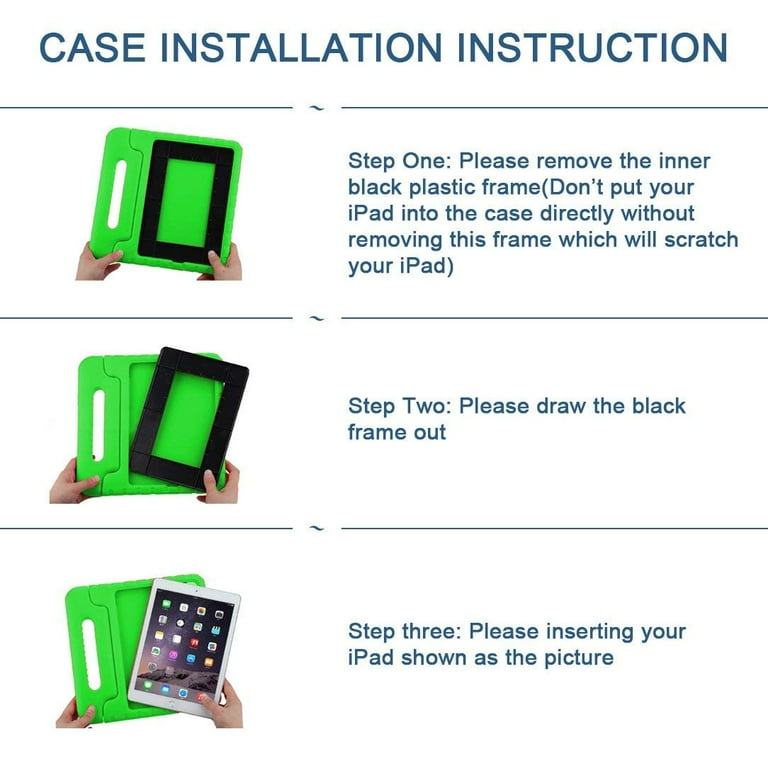 CASE INSTALLATION INSTRUCTION

Step One: Please remove the inner black plastic frame(Don't put your iPad into the case directly without removing this frame which will scratch your iPad)

Step Two: Please draw the black frame out

Step three: Please inserting your iPad shown as the picture