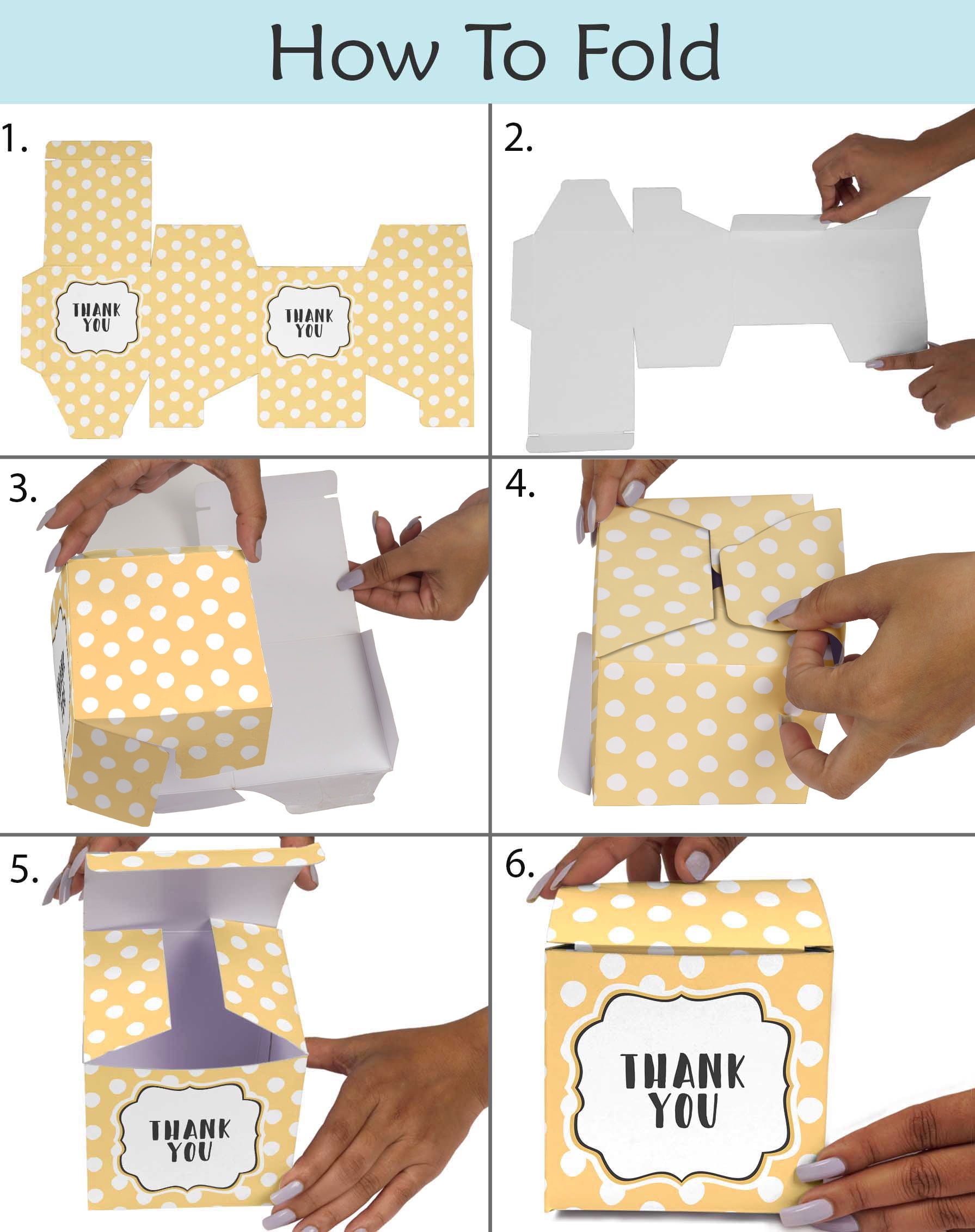 How To Fold

1.

THANK YOU

THANK YOU

2.

3.

4.

5.

THANK YOU

6.

THANK YOU