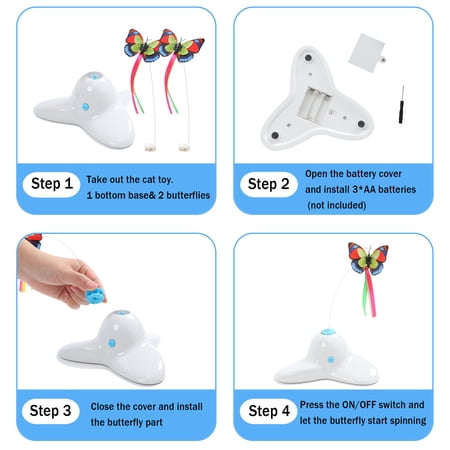 Step 1
Take out the cat toy.
1 bottom base& 2 butterflies

Step 2
Open the battery cover and install 3*AA batteries (not included)

Step 3
Close the cover and install the butterfly part

Step 4
Press the ON/OFF switch and let the butterfly start spinning