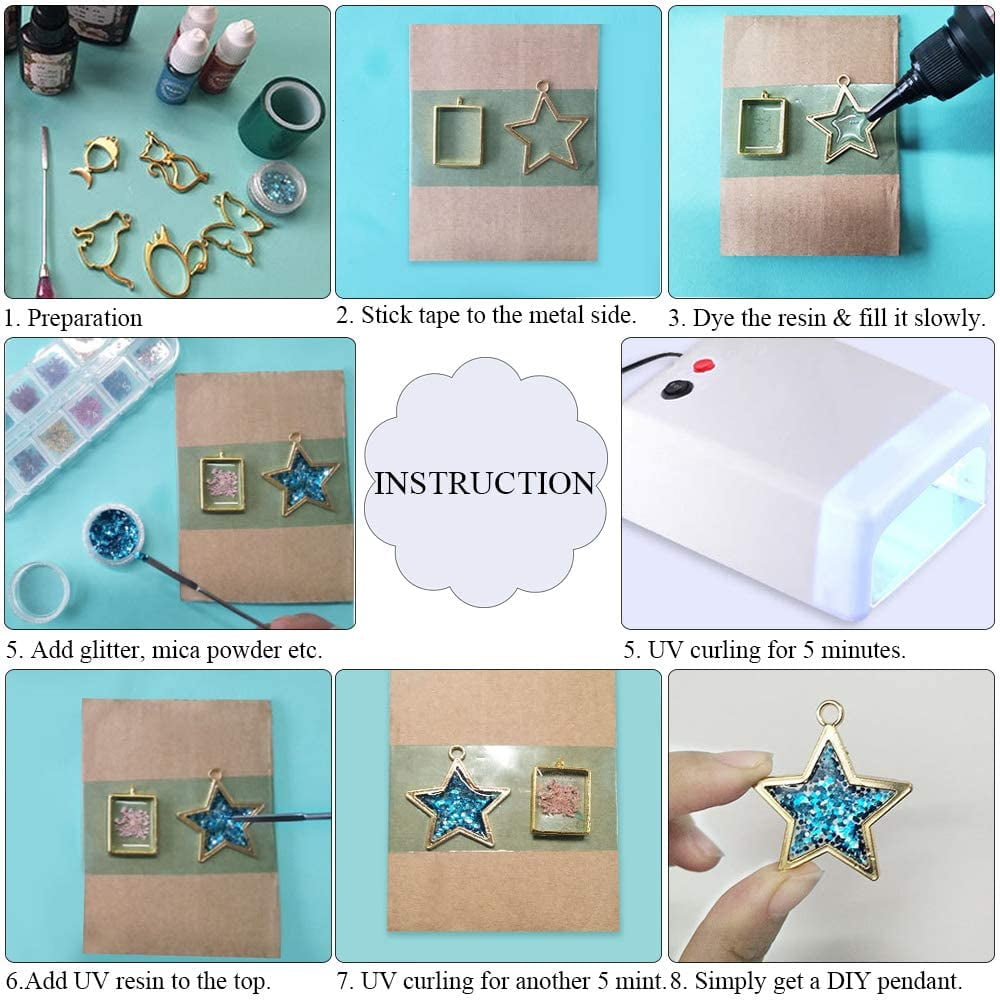 1. Preparation

2. Stick tape to the metal side.

3. Dye the resin & fill it slowly.

5. Add glitter, mica powder etc.

INSTRUCTION

5. UV curling for 5 minutes.

6.Add UV resin to the top.

7. UV curling for another 5 mint.

8. Simply get a DIY pendant.