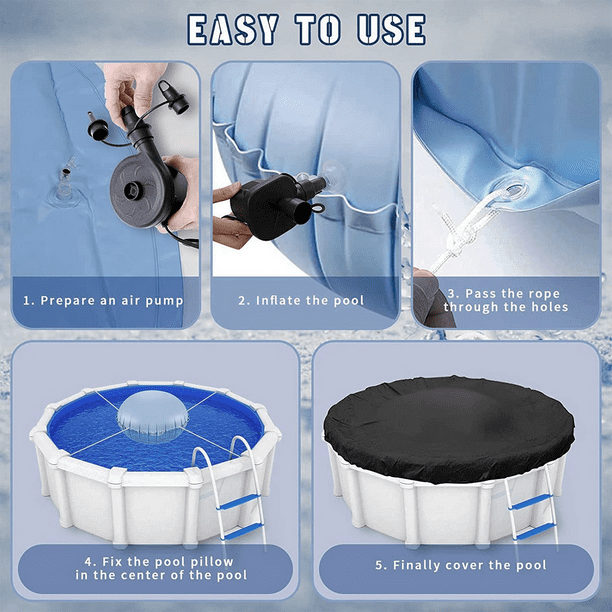 EASY TO USE

1. Prepare an air pump

2. Inflate the pool

3. Pass the rope through the holes

4. Fix the pool pillow in the center of the pool

5. Finally cover the pool