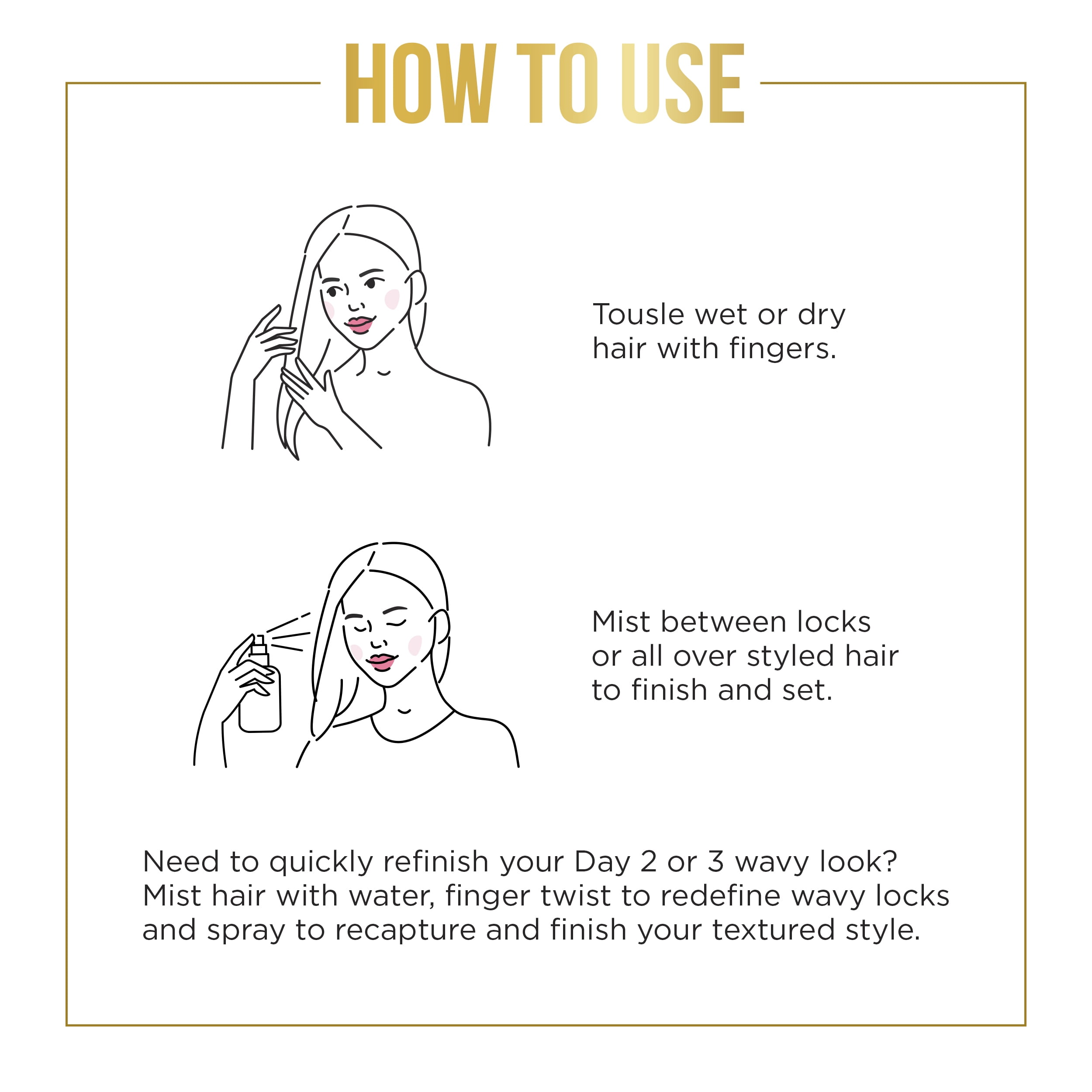 HOW TO USE

Tousle wet or dry hair with fingers.

Mist between locks or all over styled hair to finish and set.

Need to quickly refinish your Day 2 or 3 wavy look? Mist hair with water, finger twist to redefine wavy locks and spray to recapture and finish your textured style.