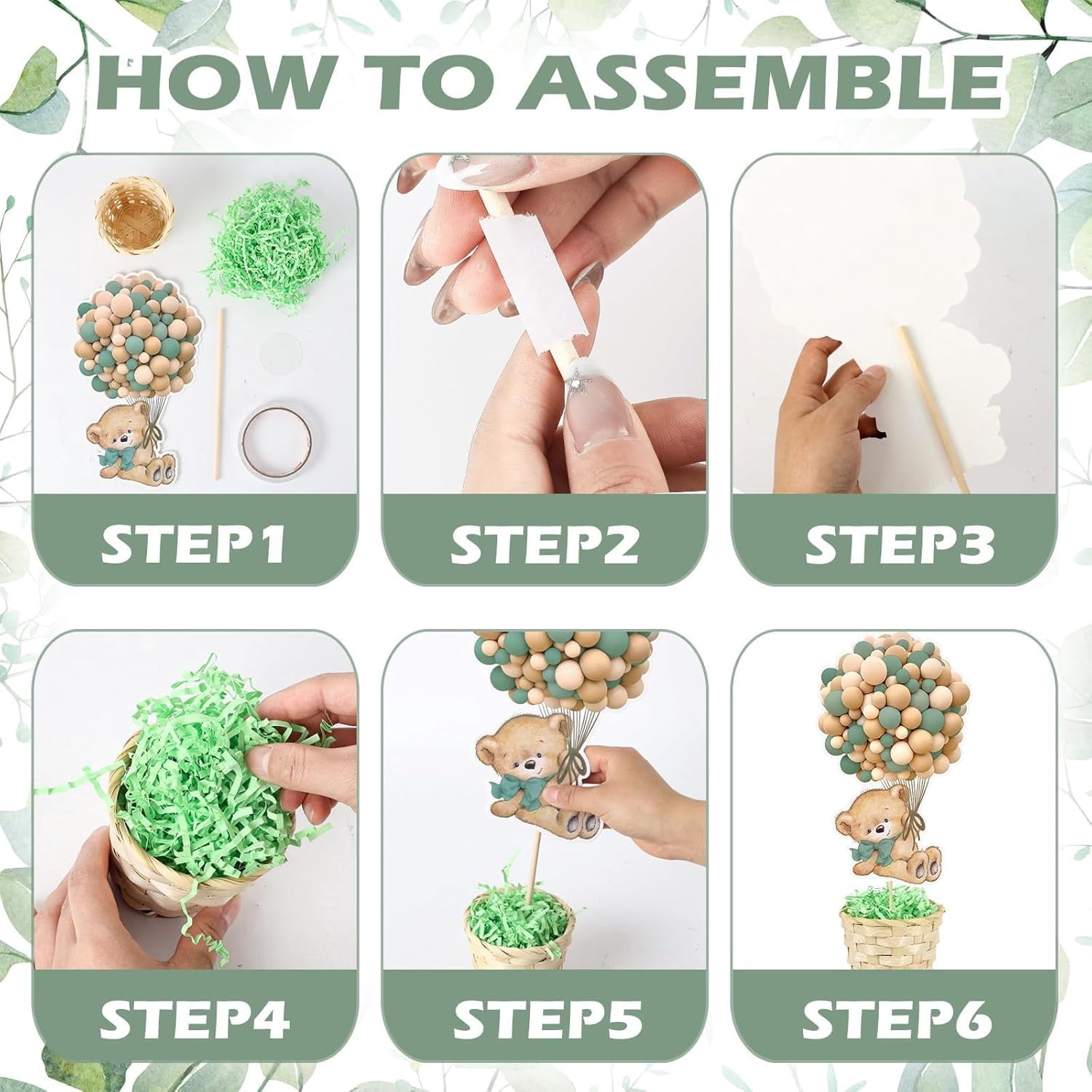 HOW TO ASSEMBLE

STEP1

STEP2

STEP3

STEP4

STEP5

STEP6