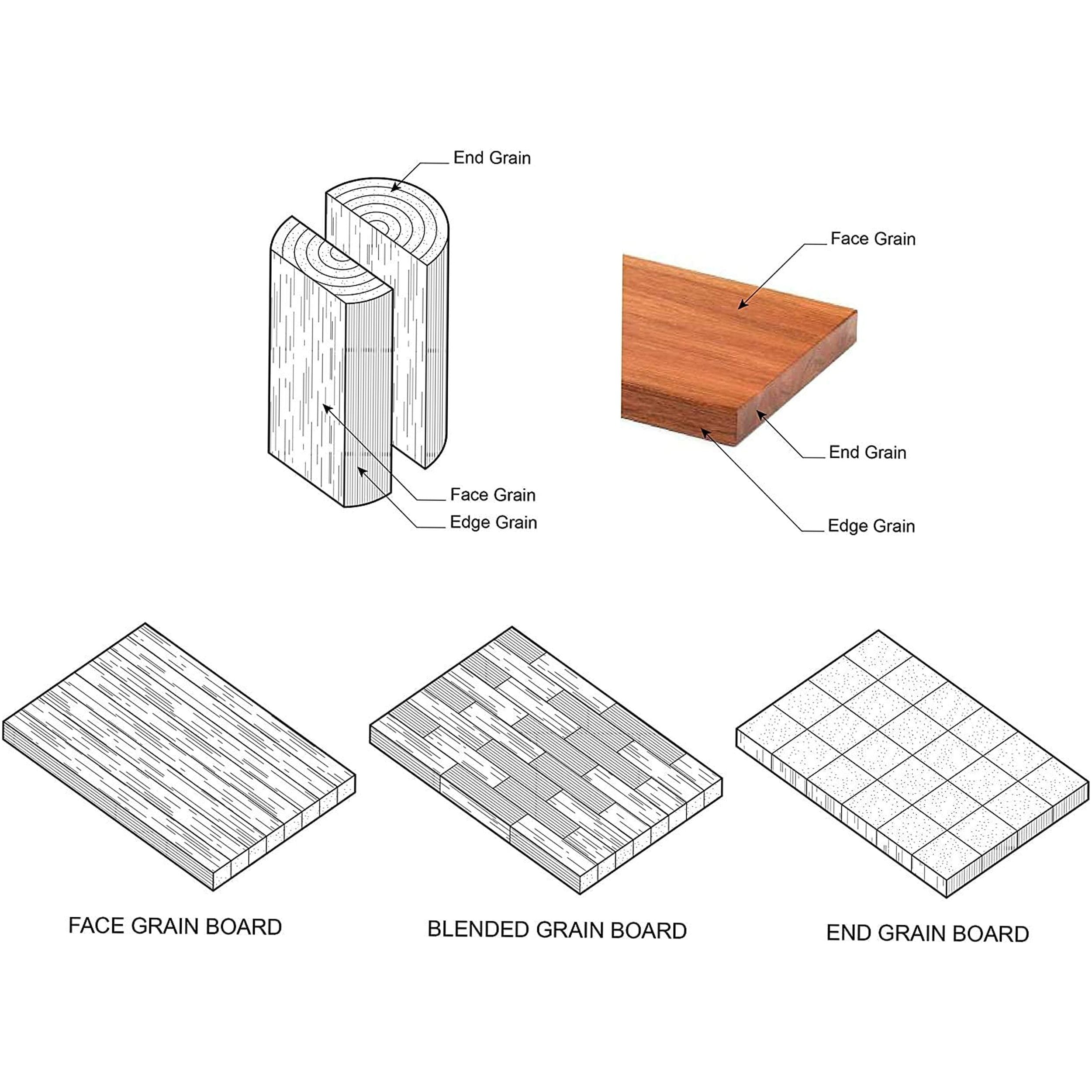 End Grain

Face Grain

Edge Grain

Face Grain

End Grain

Edge Grain

FACE GRAIN BOARD

BLENDED GRAIN BOARD

END GRAIN BOARD