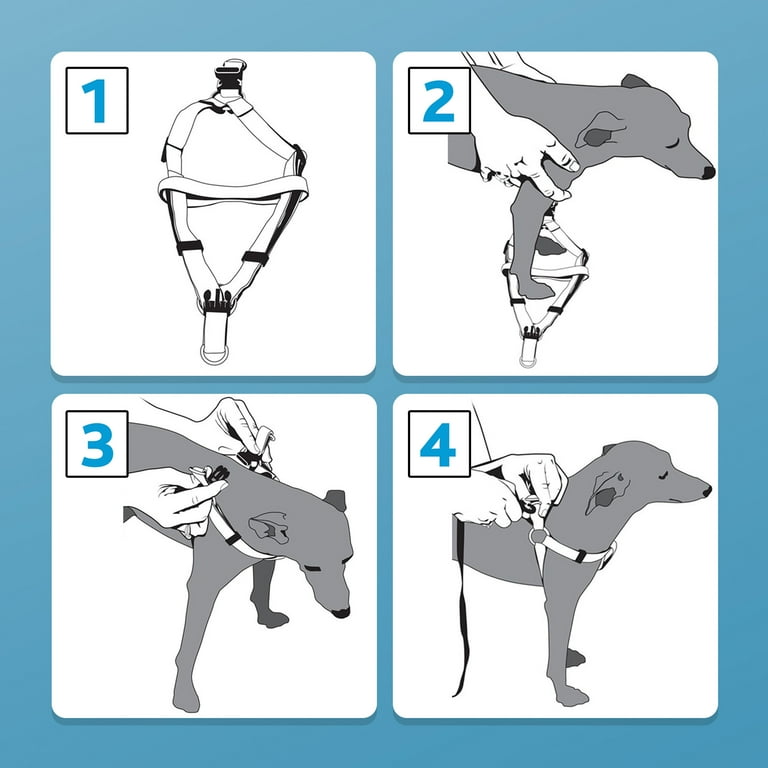 1

2

3

4