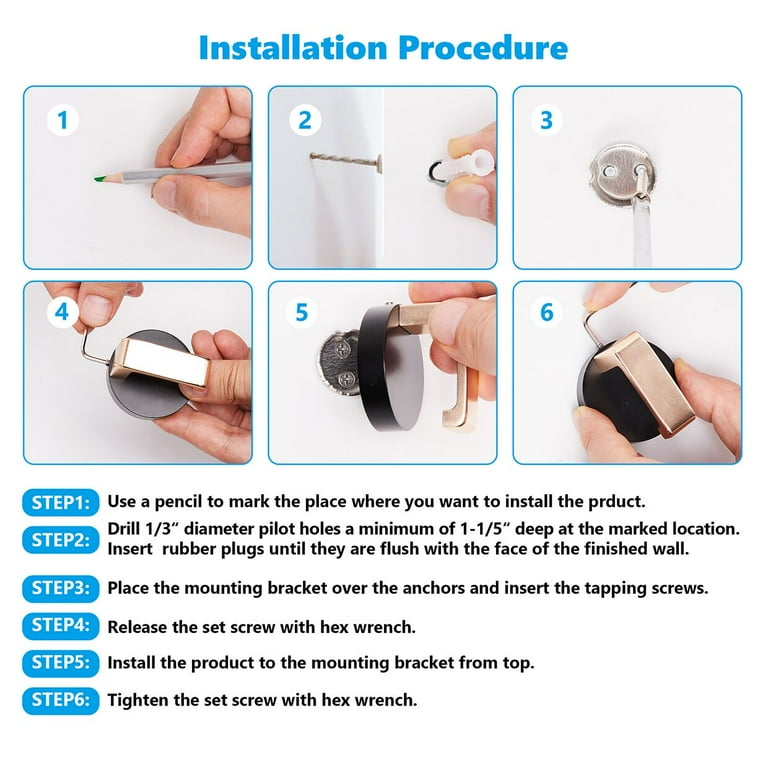 Installation Procedure

1

2

3

4

5

6

STEP1: Use a pencil to mark the place where you want to install the prduct.

STEP2: Drill 1/3" diameter pilot holes a minimum of 1-1/5" deep at the marked location. Insert rubber plugs until they are flush with the face of the finished wall.

STEP3: Place the mounting bracket over the anchors and insert the tapping screws.

STEP4: Release the set screw with hex wrench.

STEP5: Install the product to the mounting bracket from top.

STEP6: Tighten the set screw with hex wrench.