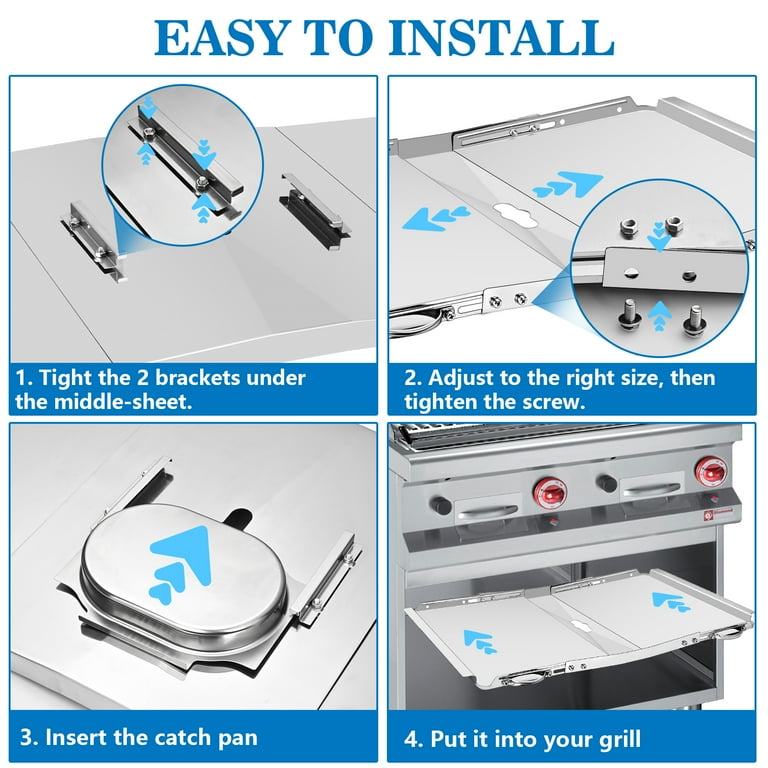 EASY TO INSTALL

1. Tight the 2 brackets under the middle-sheet.

2. Adjust to the right size, then tighten the screw.

3. Insert the catch pan

4. Put it into your grill