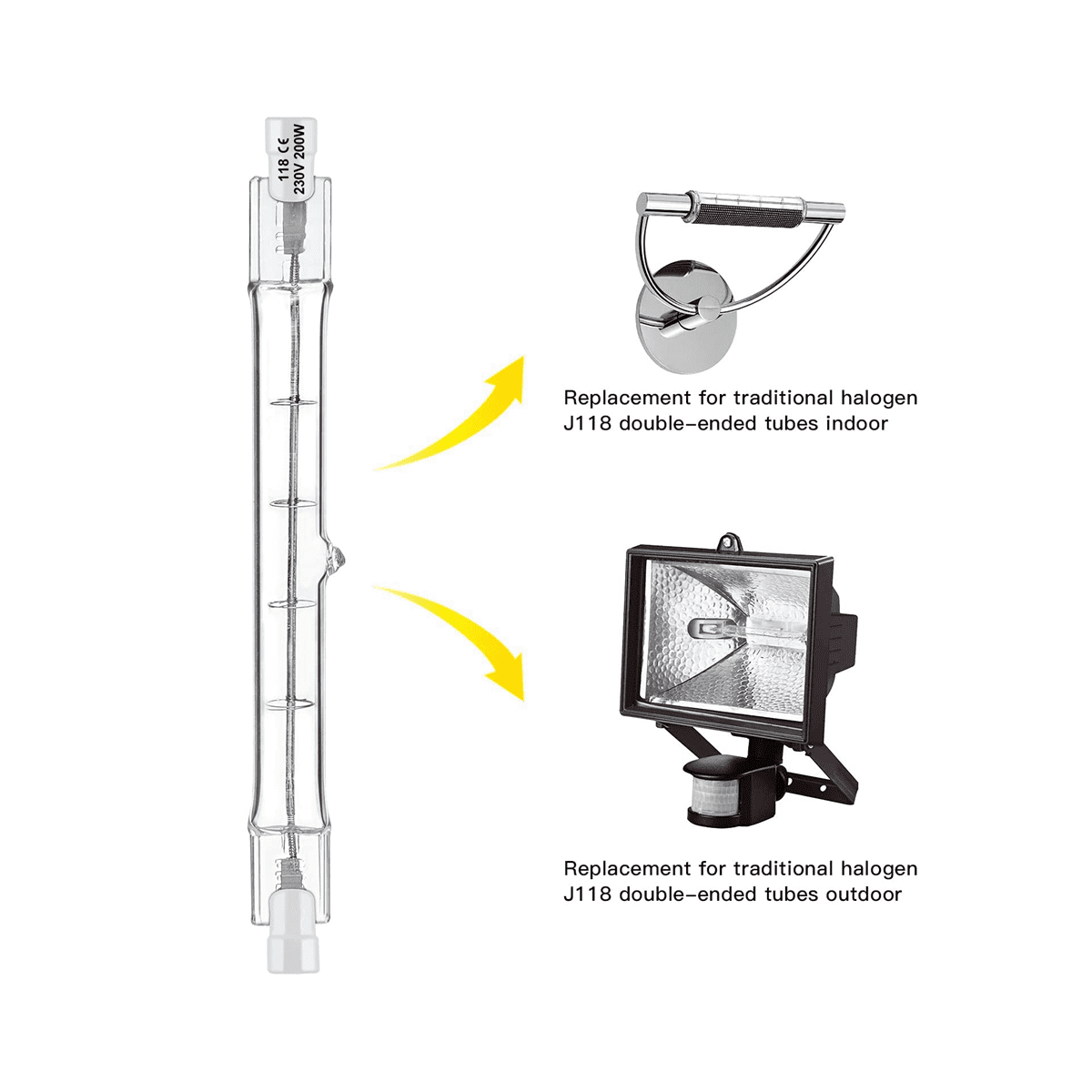 118 CE
230V 200W

Replacement for traditional halogen J118 double-ended tubes indoor

Replacement for traditional halogen J118 double-ended tubes outdoor