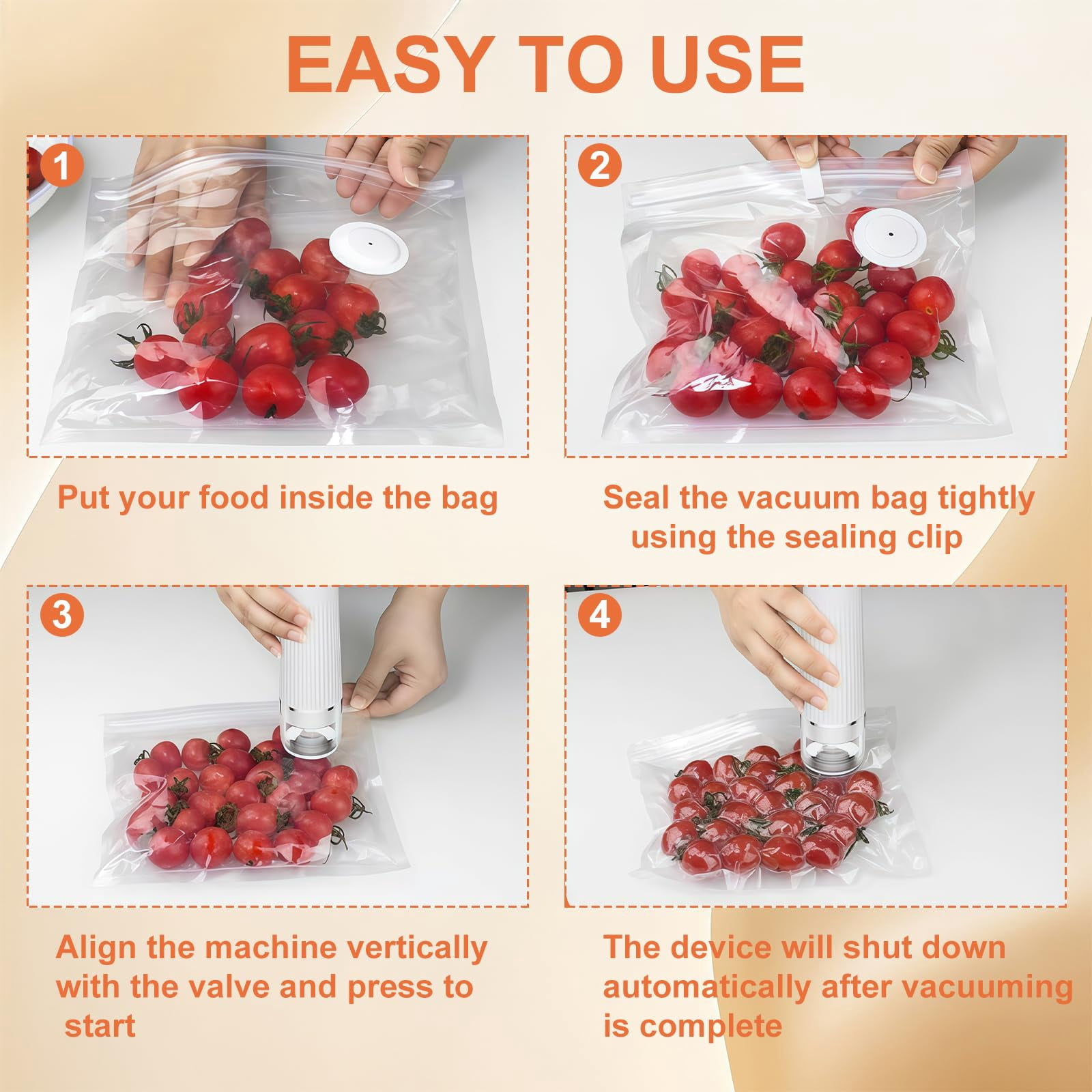 EASY TO USE

1

Put your food inside the bag

2

Seal the vacuum bag tightly using the sealing clip

3

Align the machine vertically with the valve and press to start

4

The device will shut down automatically after vacuuming is complete