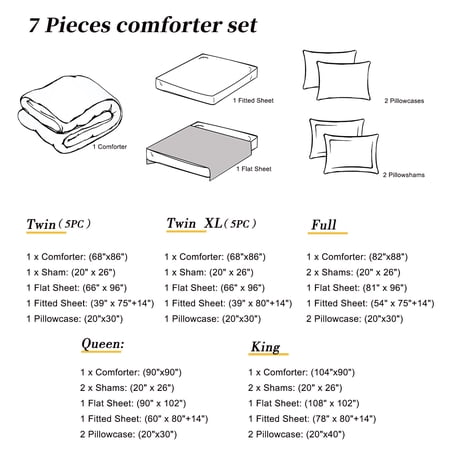 7 Pieces comforter set

1 Comforter

1 Fitted Sheet

1 Flat Sheet

2 Pillowcases

2 Pillowshams

Twin (5PC)

1 x Comforter: (68"x86")
1 x Sham: (20" x 26")
1 Flat Sheet: (66" x 96")
1 Fitted Sheet: (39" x 75"+14")
1 Pillowcase: (20"x30")

Twin XL (5PC)

1 x Comforter: (68"x86")
1 x Sham: (20" x 26")
1 Flat Sheet: (66" x 96")
1 Fitted Sheet: (39" x 80"+14")
1 Pillowcase: (20"x30")

Full

1 x Comforter: (82"x88")
2 x Shams: (20" x 26")
1 Flat Sheet: (81" x 96")
1 Fitted Sheet: (54" x 75"+14")
2 Pillowcase: (20"x30")

Queen:

1 x Comforter: (90"x90")
2 x Shams: (20" x 26")
1 Flat Sheet: (90" x 102")
1 Fitted Sheet: (60" x 80"+14")
2 Pillowcase: (20"x30")

King

1 x Comforter: (104"x90")
2 x Shams: (20" x 26")
1 Flat Sheet: (108" x 102")
1 Fitted Sheet: (78" x 80"+14")
2 Pillowcase: (20"x40")