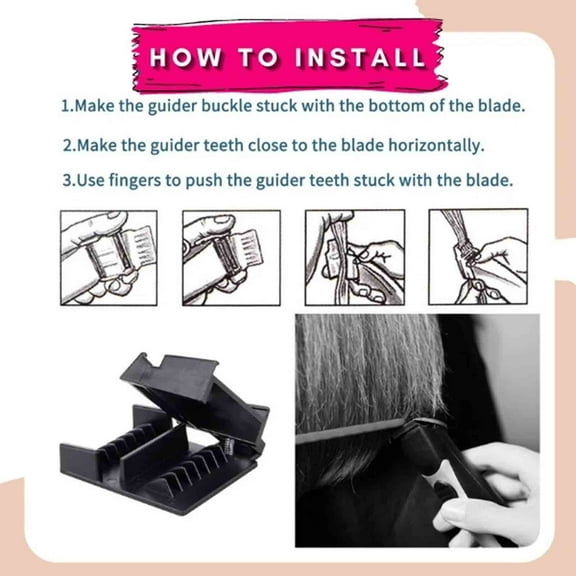 HOW TO INSTALL

1.Make the guider buckle stuck with the bottom of the blade.

2.Make the guider teeth close to the blade horizontally.

3.Use fingers to push the guider teeth stuck with the blade.