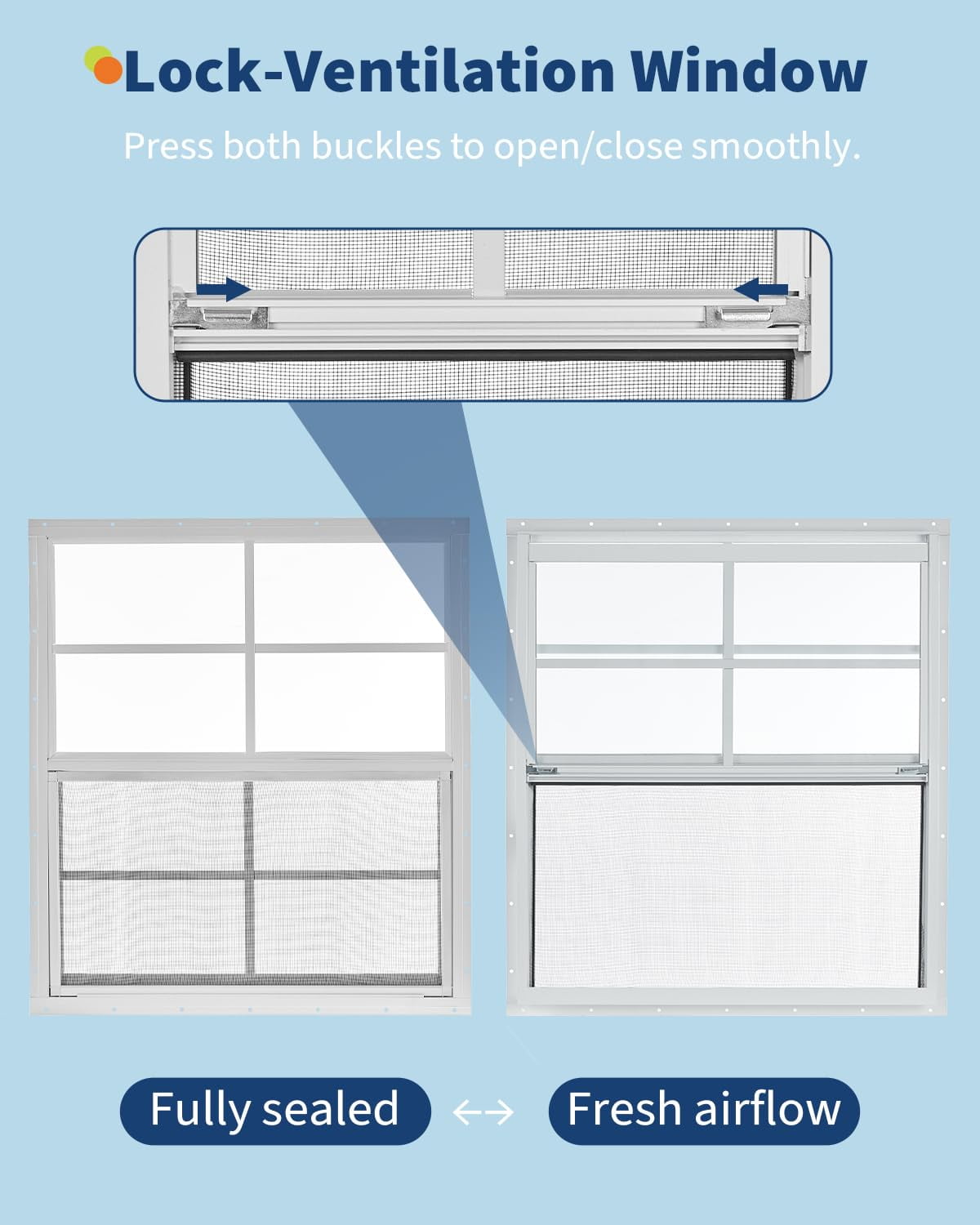 Lock-Ventilation Window

Press both buckles to open/close smoothly.

Fully sealed ↔ Fresh airflow