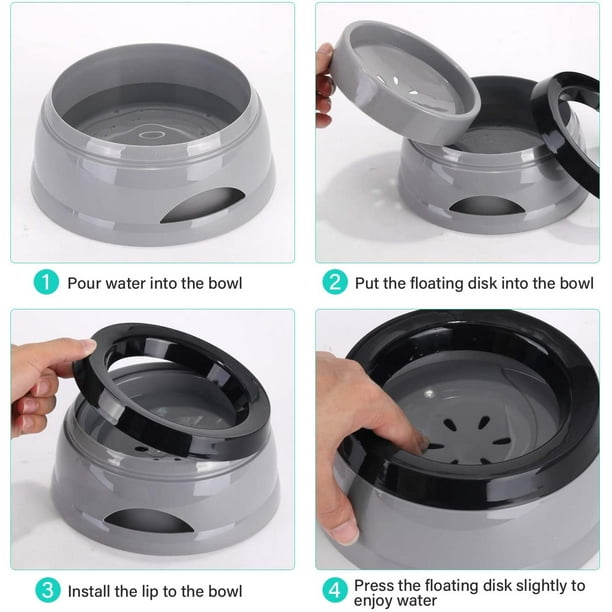 1 Pour water into the bowl

2 Put the floating disk into the bowl

3 Install the lip to the bowl

4 Press the floating disk slightly to enjoy water