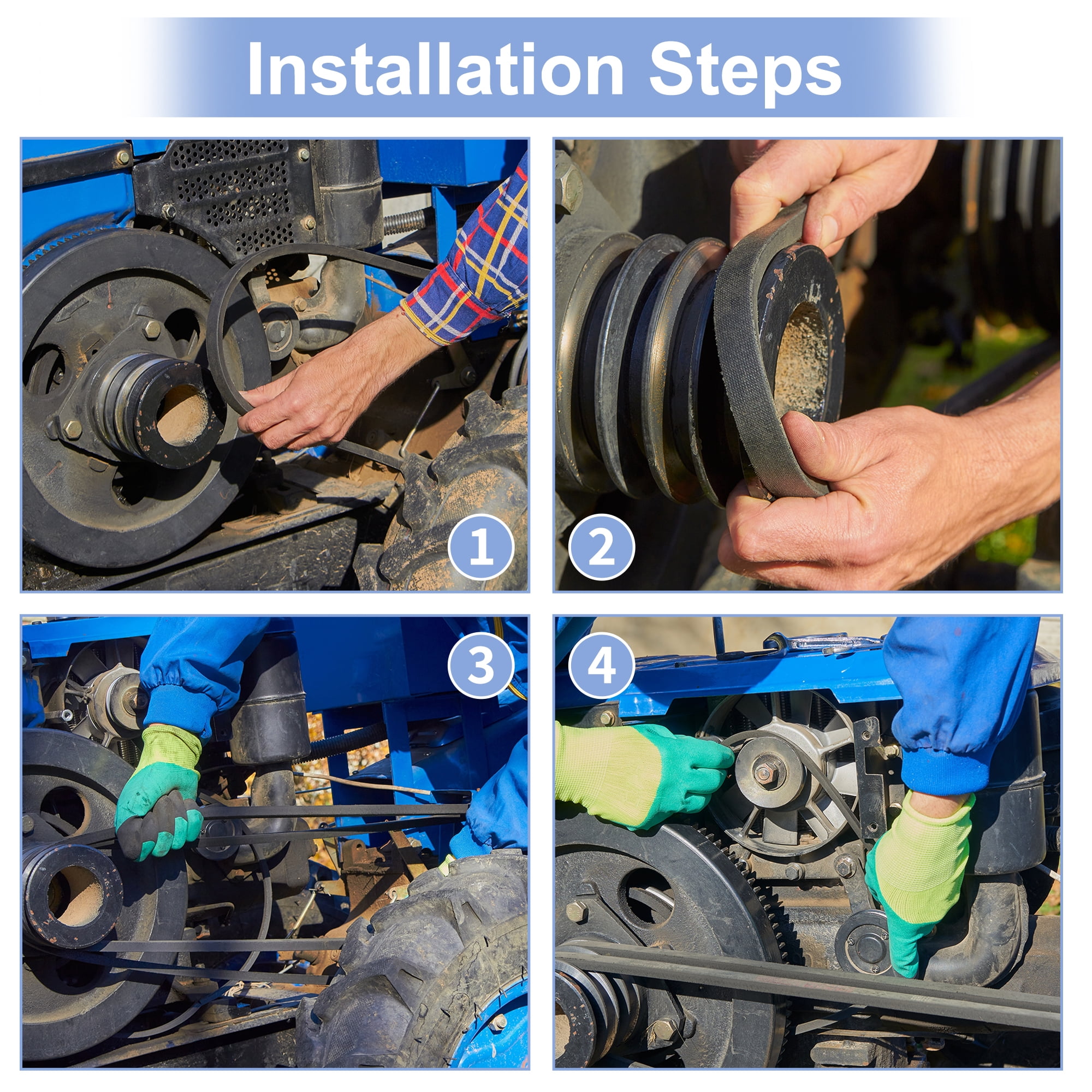 Installation Steps

1

2

3

4