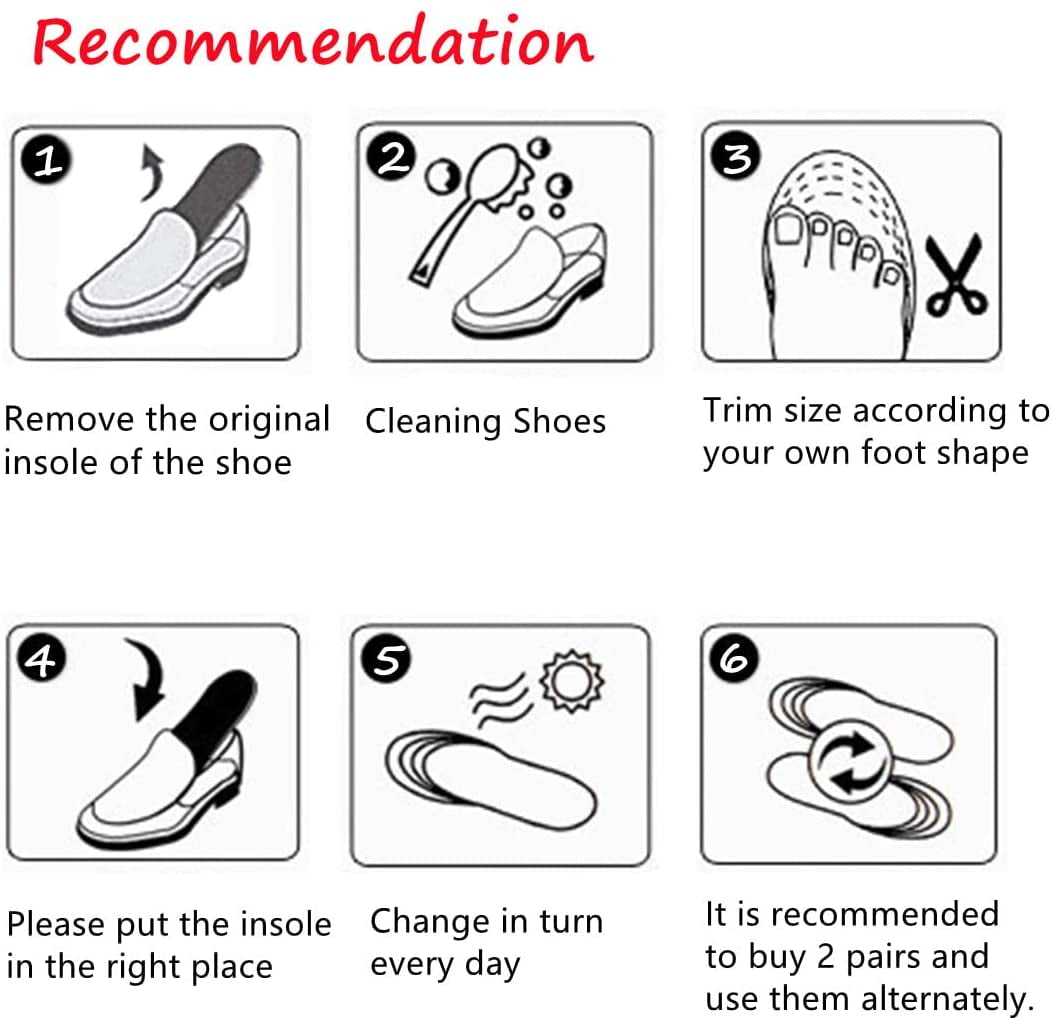 Recommendation

1

Remove the original insole of the shoe

2

Cleaning Shoes

3

Trim size according to your own foot shape

4

Please put the insole in the right place

5

Change in turn every day

6

It is recommended to buy 2 pairs and use them alternately.