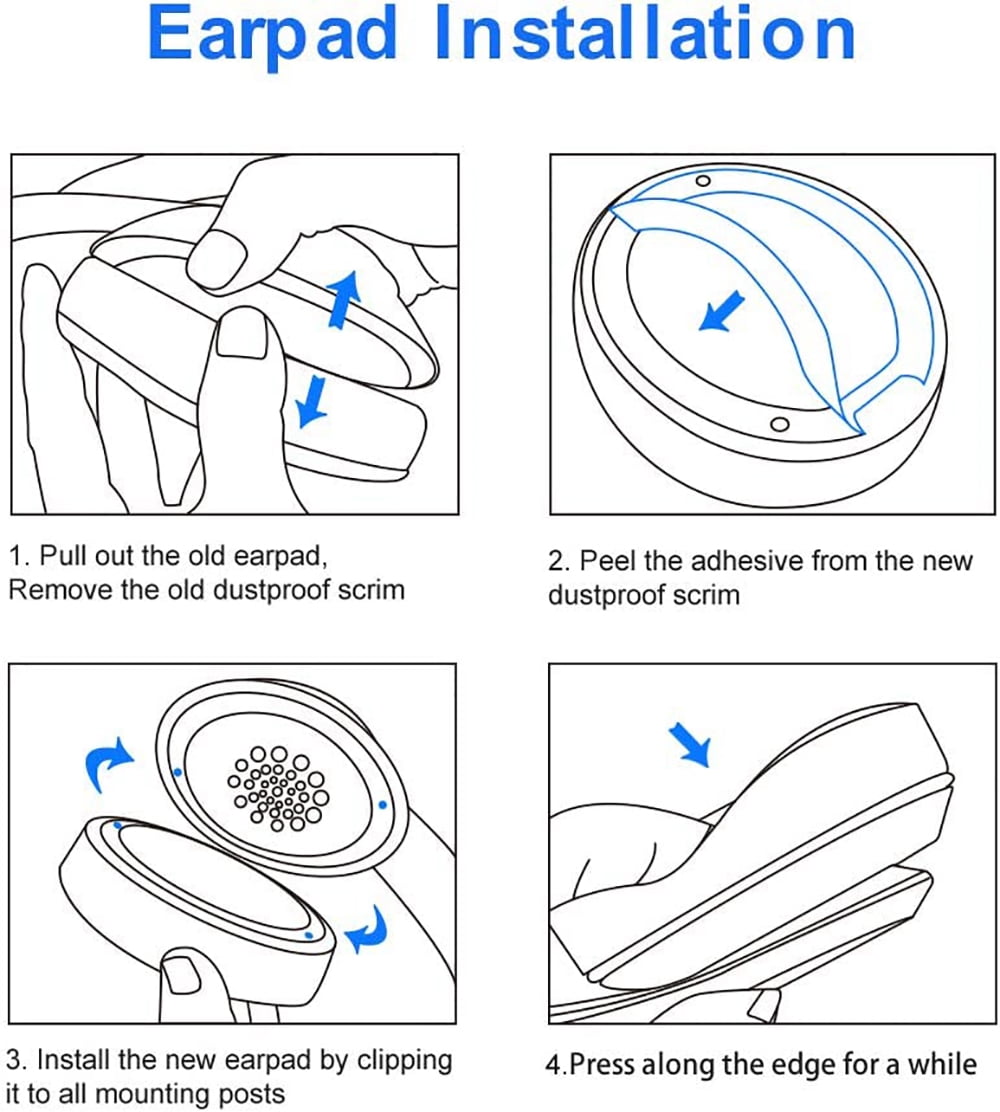 Earpad Installation

1. Pull out the old earpad, Remove the old dustproof scrim

2. Peel the adhesive from the new dustproof scrim

3. Install the new earpad by clipping it to all mounting posts

4.Press along the edge for a while