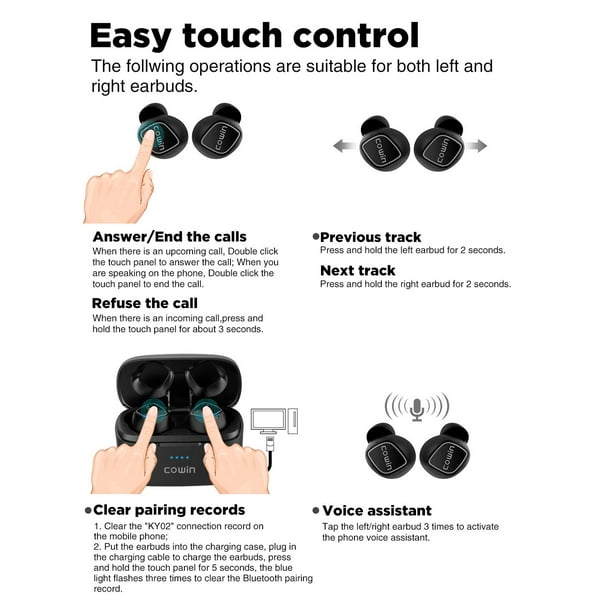 Easy touch control
The follwing operations are suitable for both left and right earbuds.

cowin cowin

cowin cowin

Answer/End the calls
When there is an upcoming call, Double click the touch panel to answer the call; When you are speaking on the phone, Double click the touch panel to end the call.

Refuse the call
When there is an incoming call,press and hold the touch panel for about 3 seconds.

•Previous track
Press and hold the left earbud for 2 seconds.

Next track
Press and hold the right earbud for 2 seconds.

cowin

cowin cowin

•Clear pairing records
1. Clear the "KY02" connection record on the mobile phone;
2. Put the earbuds into the charging case, plug in the charging cable to charge the earbuds, press and hold the touch panel for 5 seconds, the blue light flashes three times to clear the Bluetooth pairing record.

• Voice assistant
Tap the left/right earbud 3 times to activate the phone voice assistant.