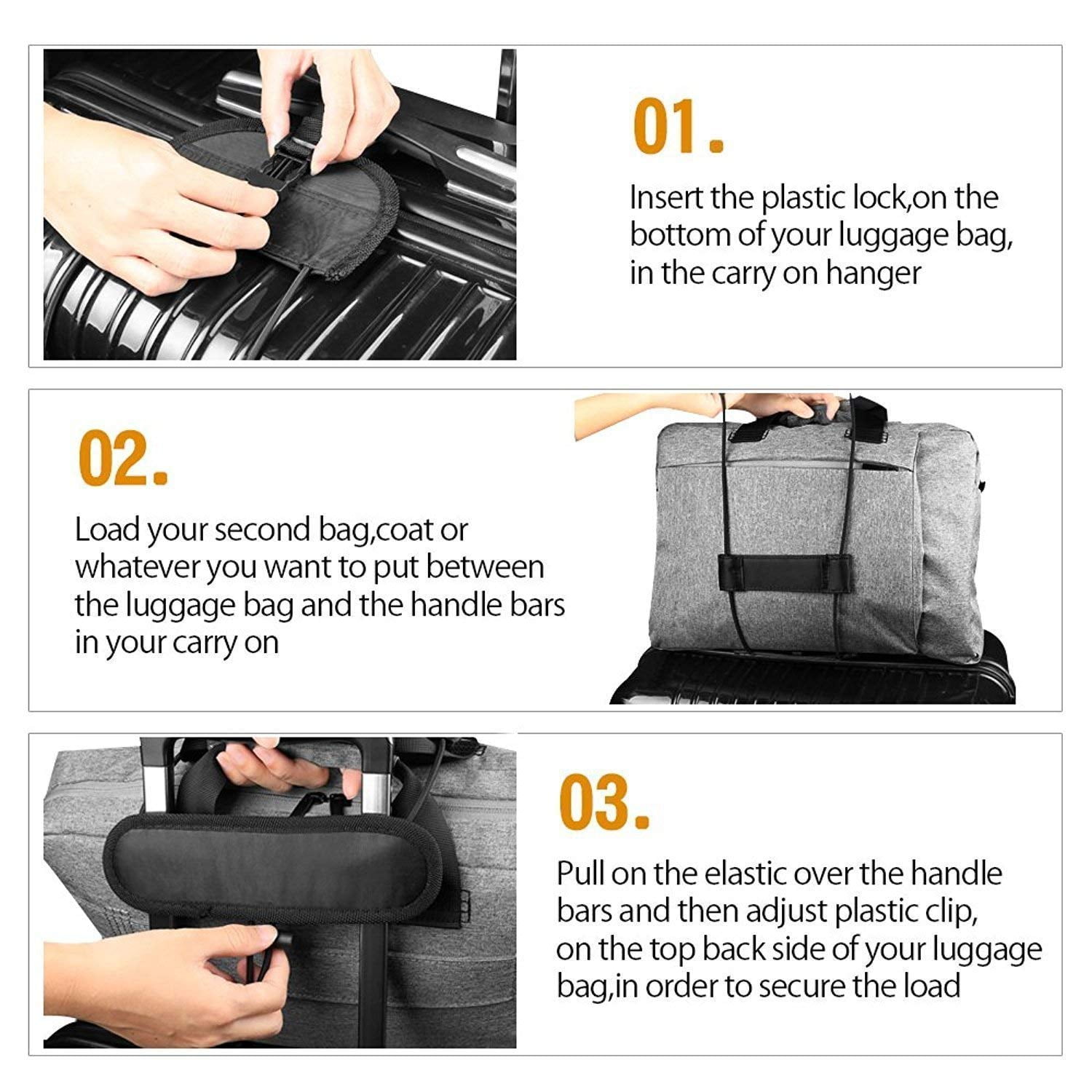 01.

Insert the plastic lock,on the bottom of your luggage bag, in the carry on hanger

02.

Load your second bag,coat or whatever you want to put between the luggage bag and the handle bars in your carry on

03.

Pull on the elastic over the handle bars and then adjust plastic clip, on the top back side of your luggage bag,in order to secure the load