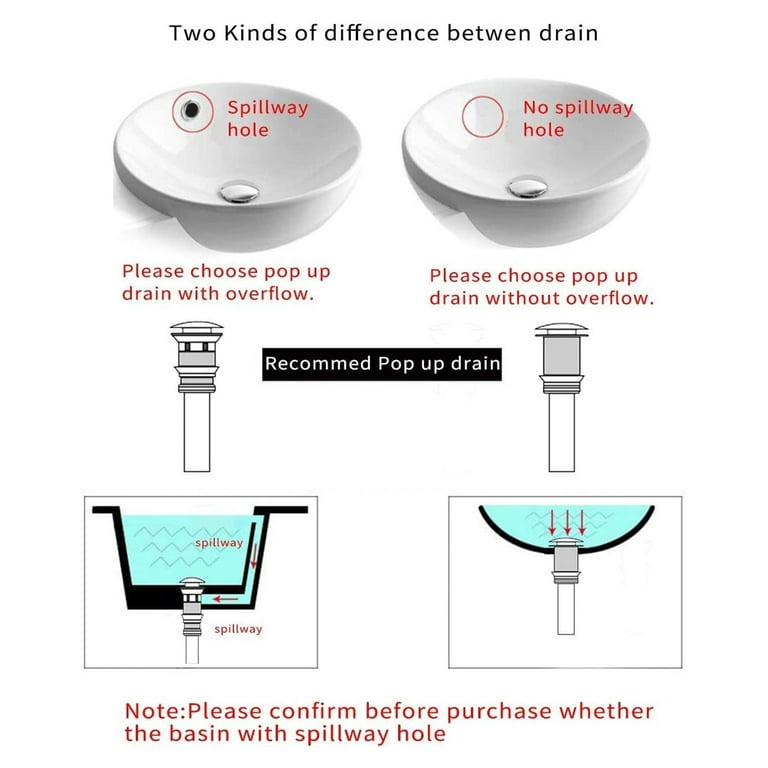 Two Kinds of difference betwen drain

Spillway hole

No spillway hole

Please choose pop up drain with overflow.

Please choose pop up drain without overflow.

Recommed Pop up drain

spillway

spillway

Note:Please confirm before purchase whether the basin with spillway hole