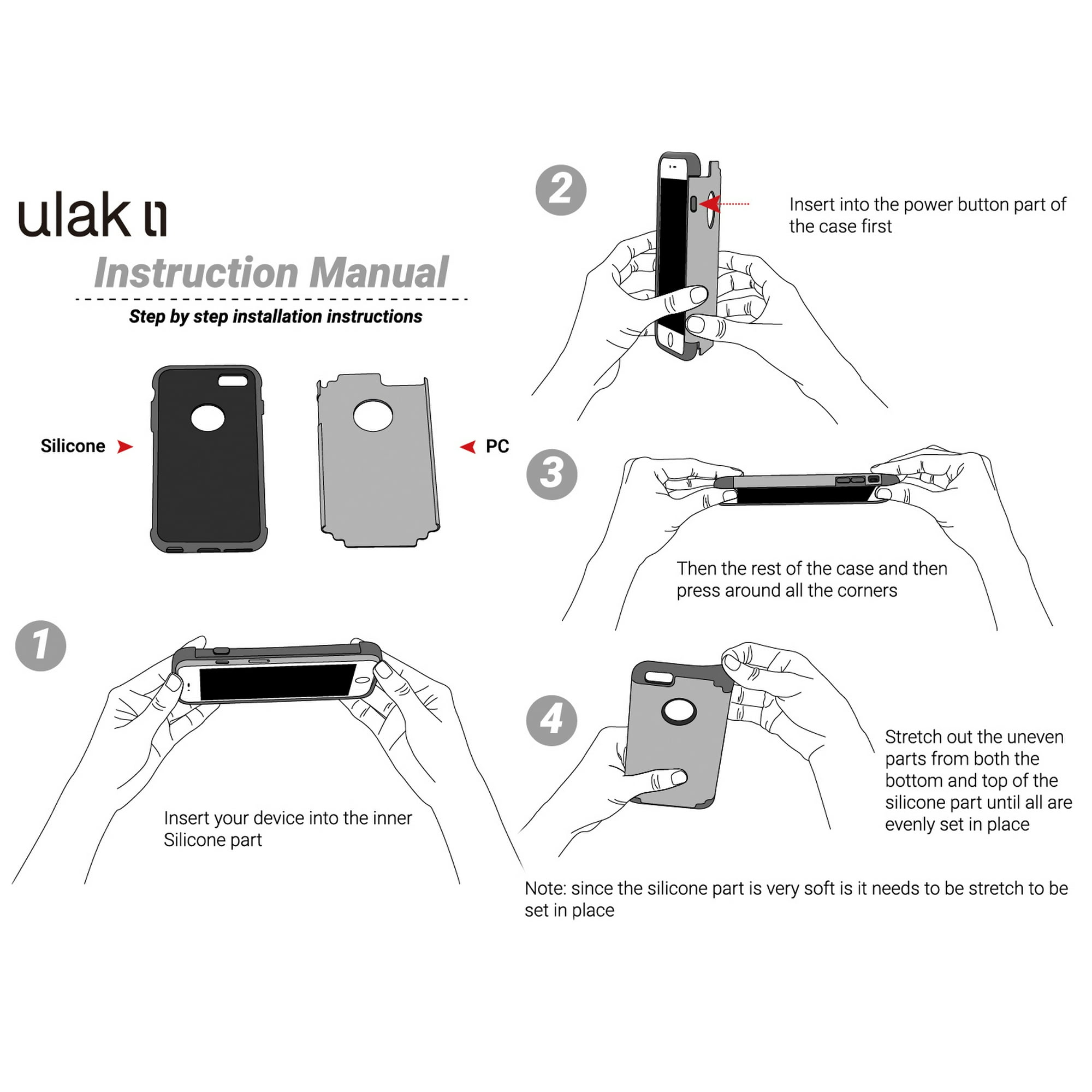 ulak

Instruction Manual

Step by step installation instructions

Silicone

PC

1

Insert your device into the inner Silicone part

2

Insert into the power button part of the case first

3

Then the rest of the case and then press around all the corners

4

Stretch out the uneven parts from both the bottom and top of the silicone part until all are evenly set in place

Note: since the silicone part is very soft is it needs to be stretch to be set in place