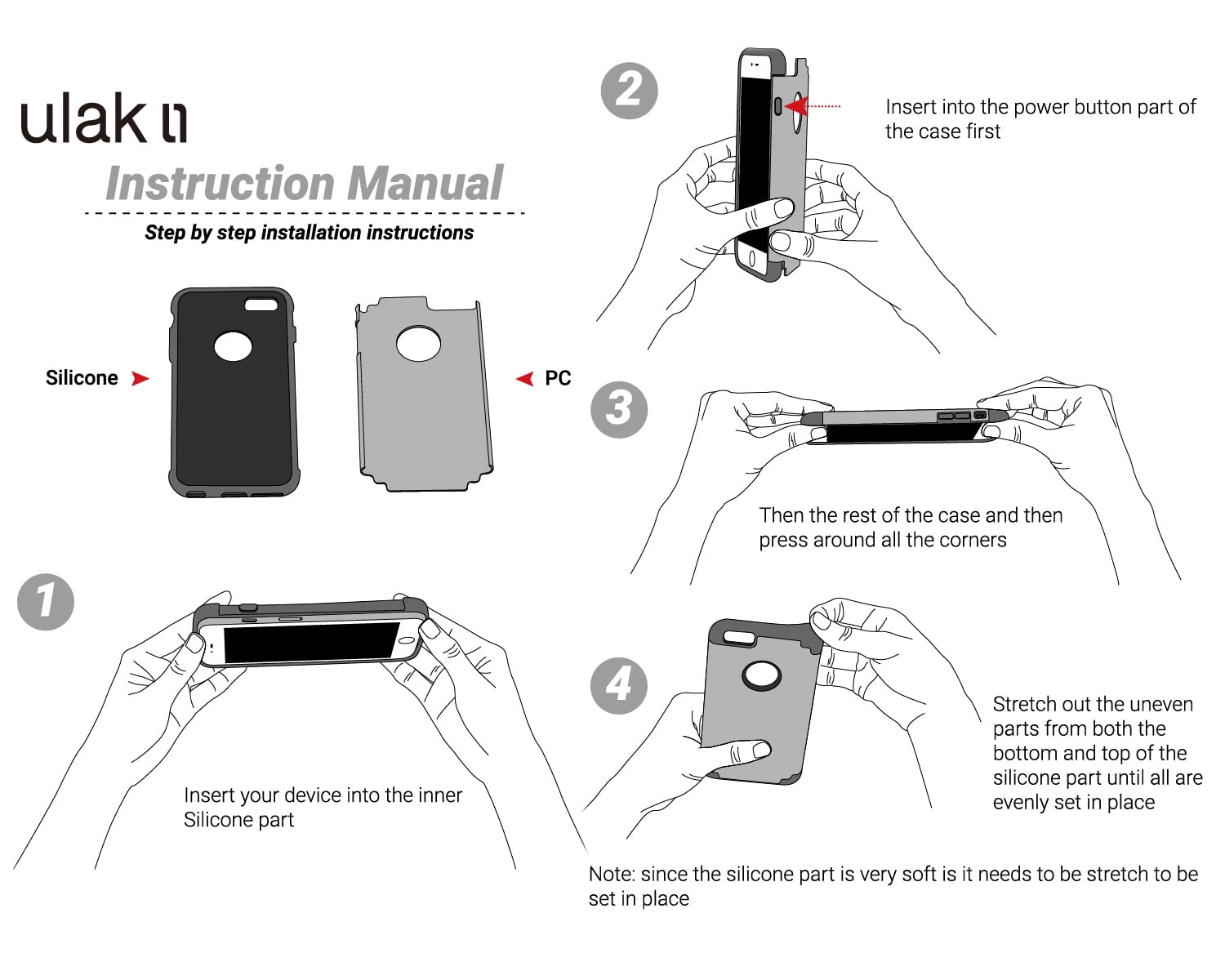 ulak

Instruction Manual

Step by step installation instructions

Silicone

PC

1

Insert your device into the inner Silicone part

2

Insert into the power button part of the case first

3

Then the rest of the case and then press around all the corners

4

Stretch out the uneven parts from both the bottom and top of the silicone part until all are evenly set in place

Note: since the silicone part is very soft is it needs to be stretch to be set in place