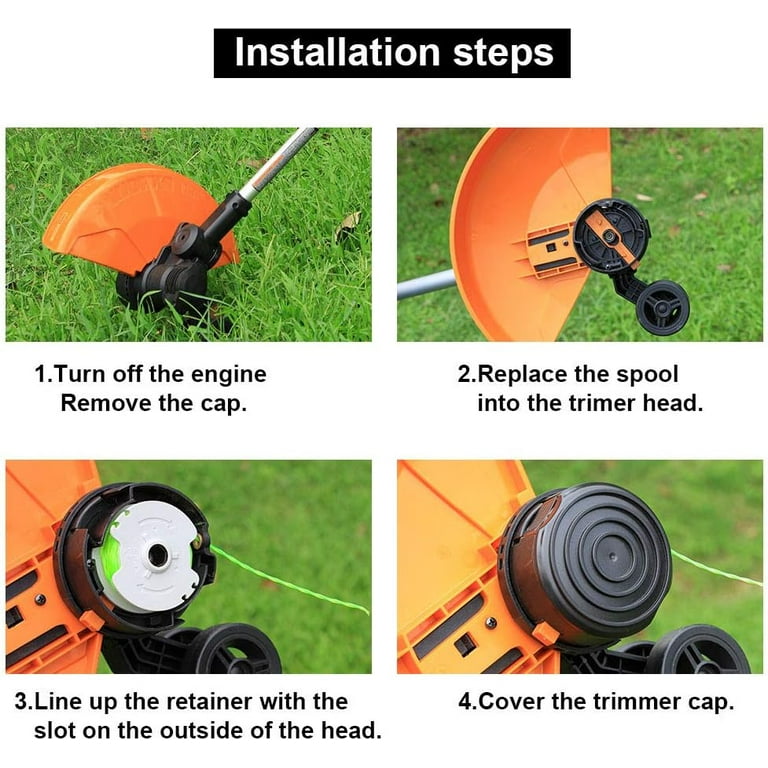 Installation steps

1.Turn off the engine
Remove the cap.

2.Replace the spool
into the trimer head.

3.Line up the retainer with the slot on the outside of the head.

4.Cover the trimmer cap.