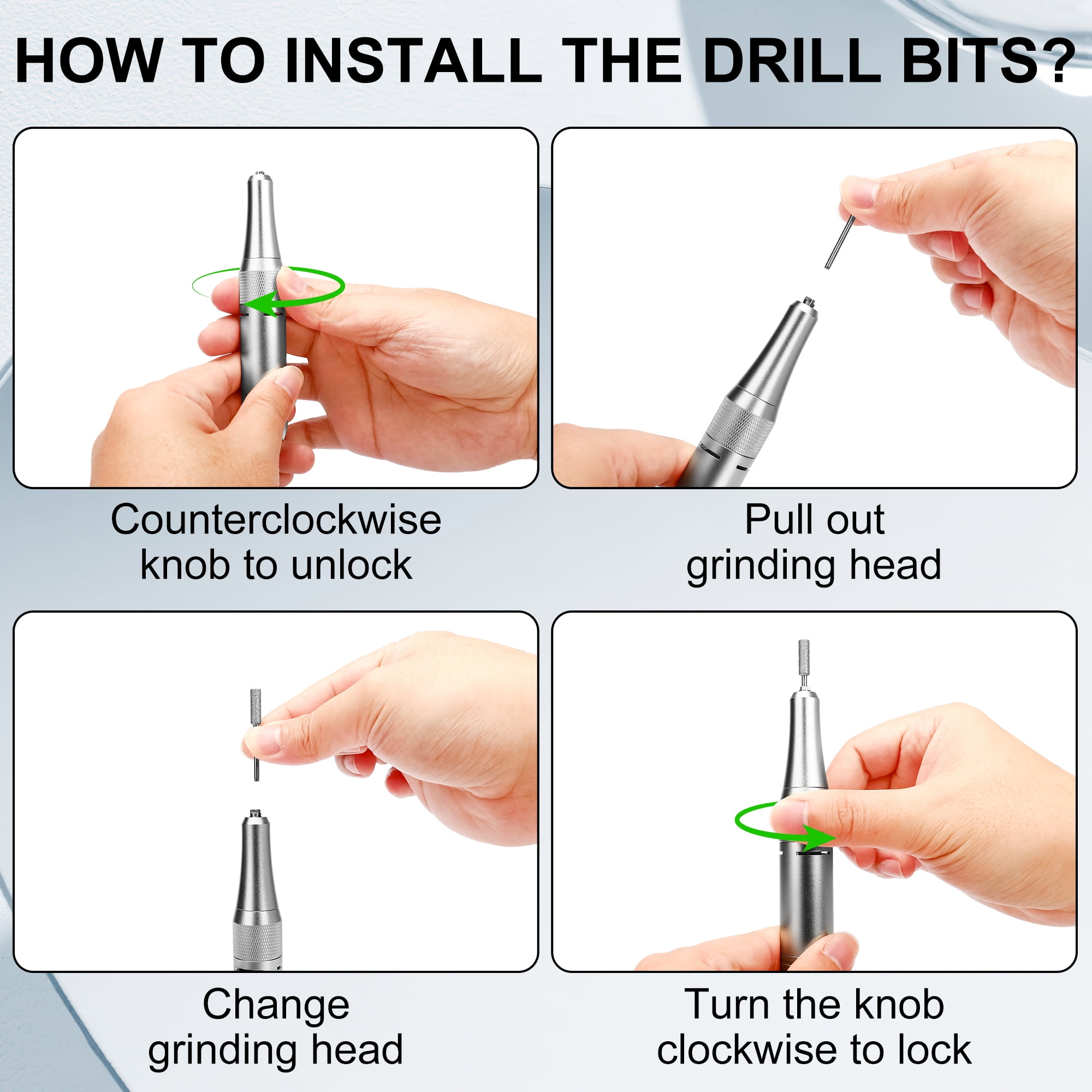 HOW TO INSTALL THE DRILL BITS?

Counterclockwise
knob to unlock

Pull out
grinding head

Change
grinding head

Turn the knob
clockwise to lock