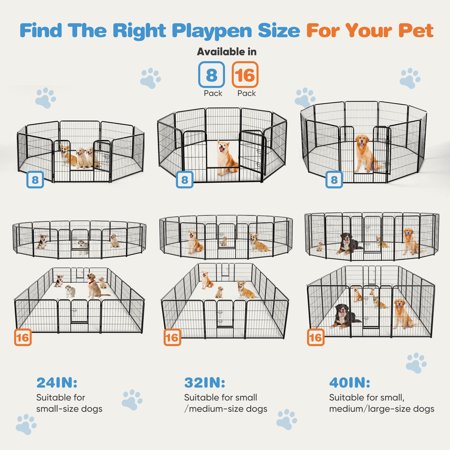 Find The Right Playpen Size For Your Pet

Available in

8 Pack 16 Pack

8

8

8

16

16

16

24IN:
Suitable for small-size dogs

32IN:
Suitable for small /medium-size dogs

40IN:
Suitable for small, medium/large-size dogs