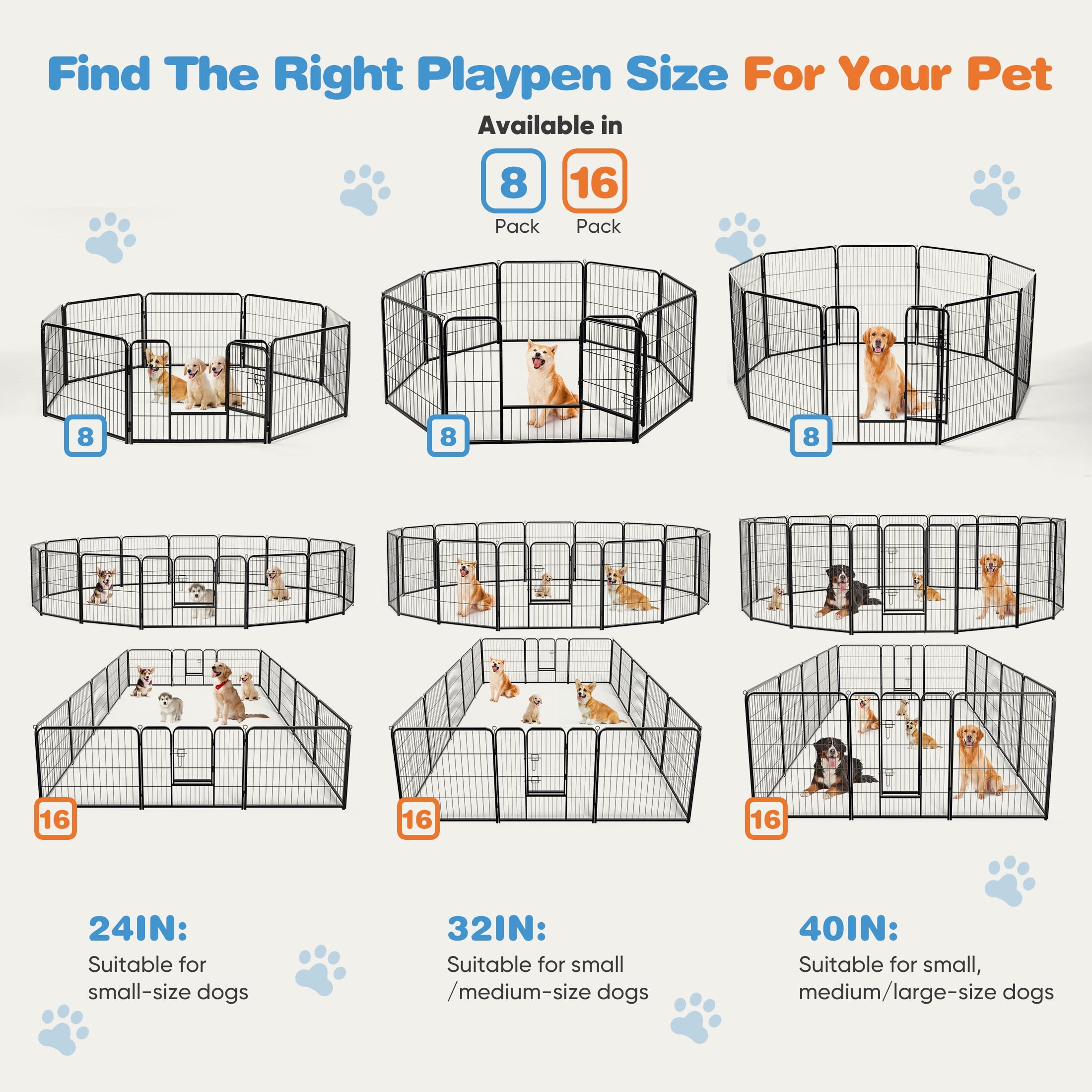 Find The Right Playpen Size For Your Pet

Available in

8 Pack

16 Pack

8

8

8

16

16

16

24IN:
Suitable for small-size dogs

32IN:
Suitable for small /medium-size dogs

40IN:
Suitable for small, medium/large-size dogs