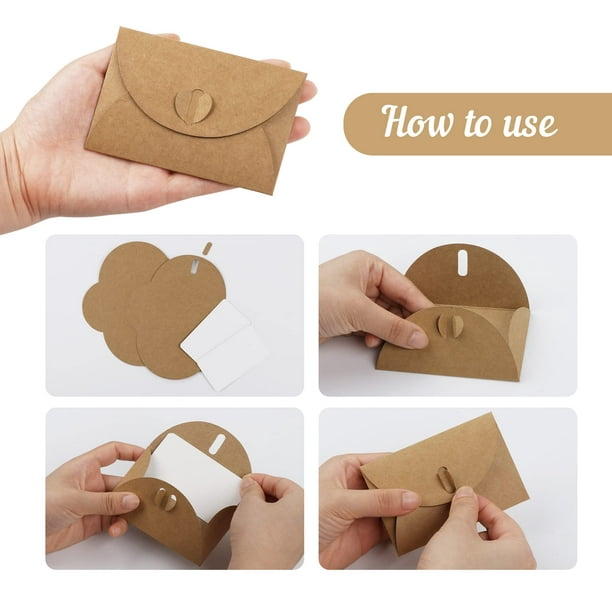 How to use