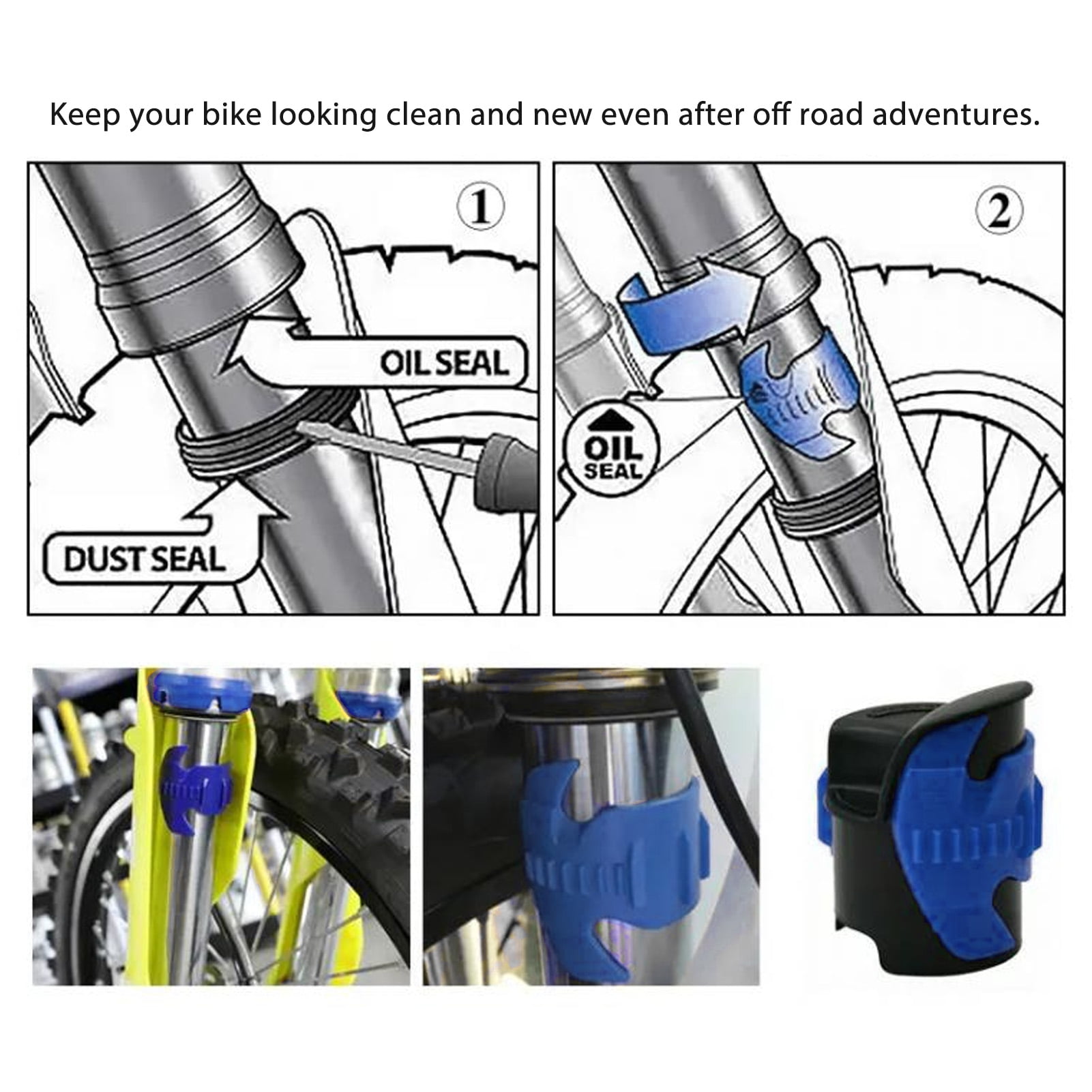 Keep your bike looking clean and new even after off road adventures.

①

OIL SEAL

DUST SEAL

②

OIL SEAL