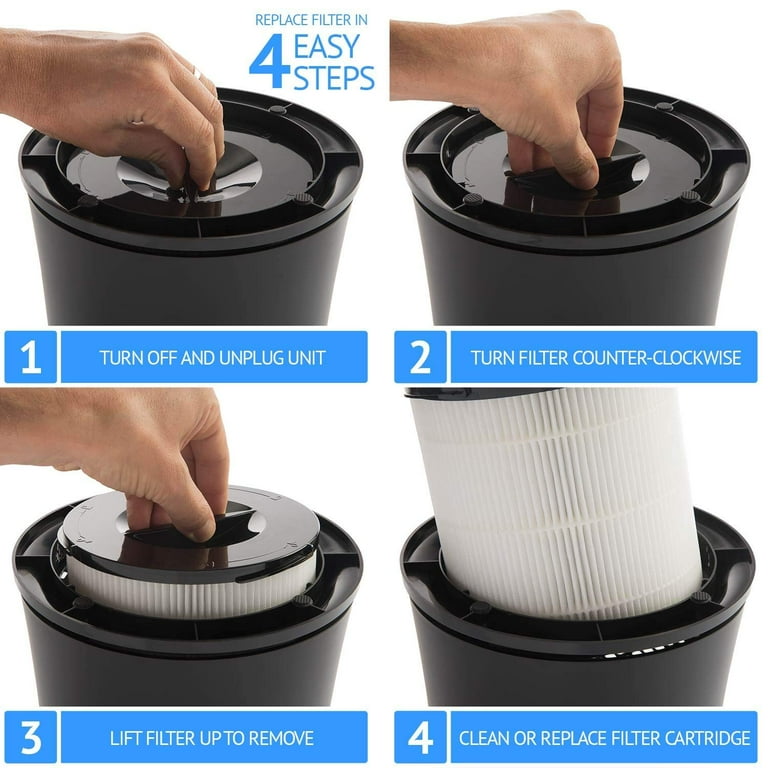 REPLACE FILTER IN
4 EASY STEPS

1 TURN OFF AND UNPLUG UNIT

2 TURN FILTER COUNTER-CLOCKWISE

3 LIFT FILTER UP TO REMOVE

4 CLEAN OR REPLACE FILTER CARTRIDGE