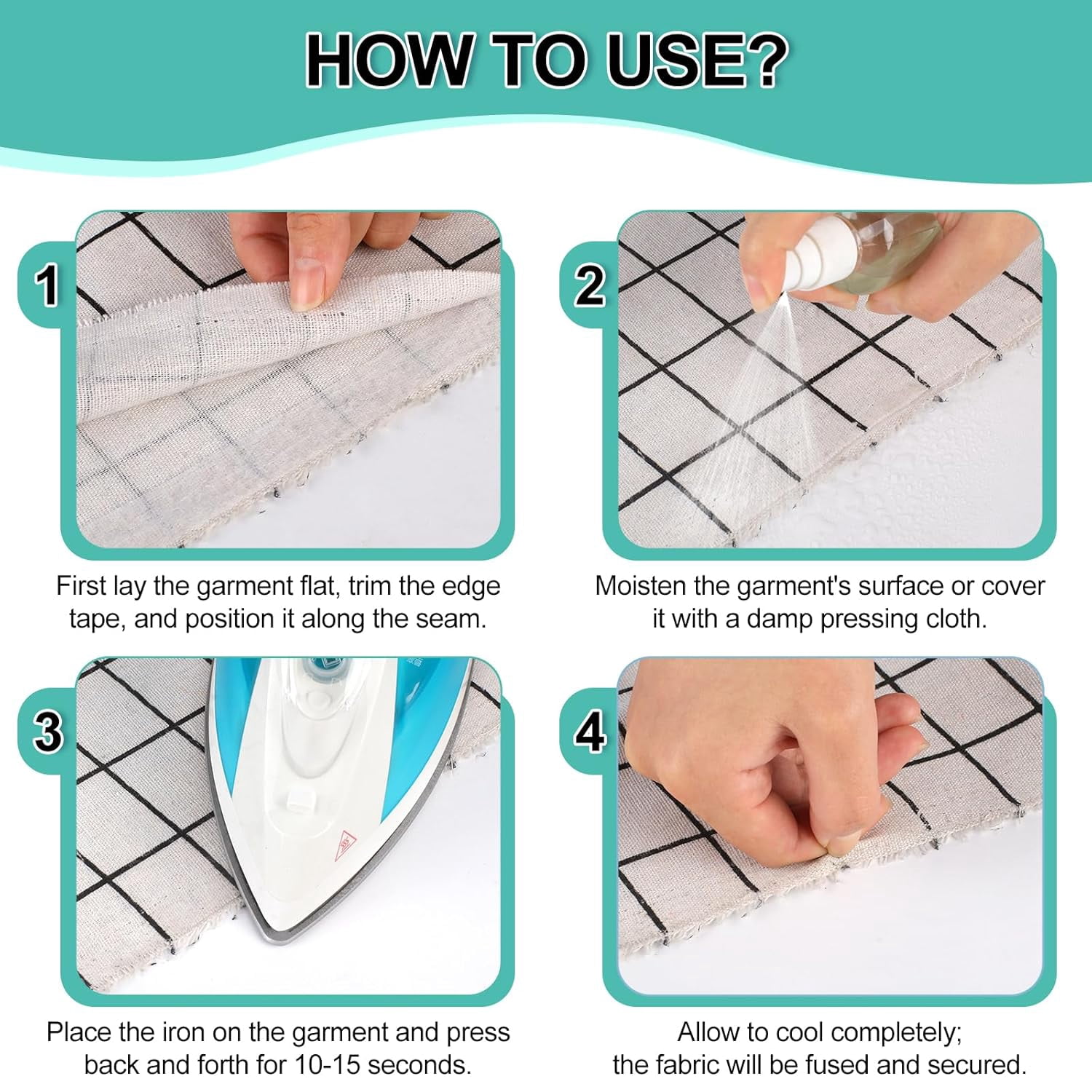 HOW TO USE?

1

First lay the garment flat, trim the edge tape, and position it along the seam.

2

Moisten the garment's surface or cover it with a damp pressing cloth.

3

Place the iron on the garment and press back and forth for 10-15 seconds.

4

Allow to cool completely; the fabric will be fused and secured.