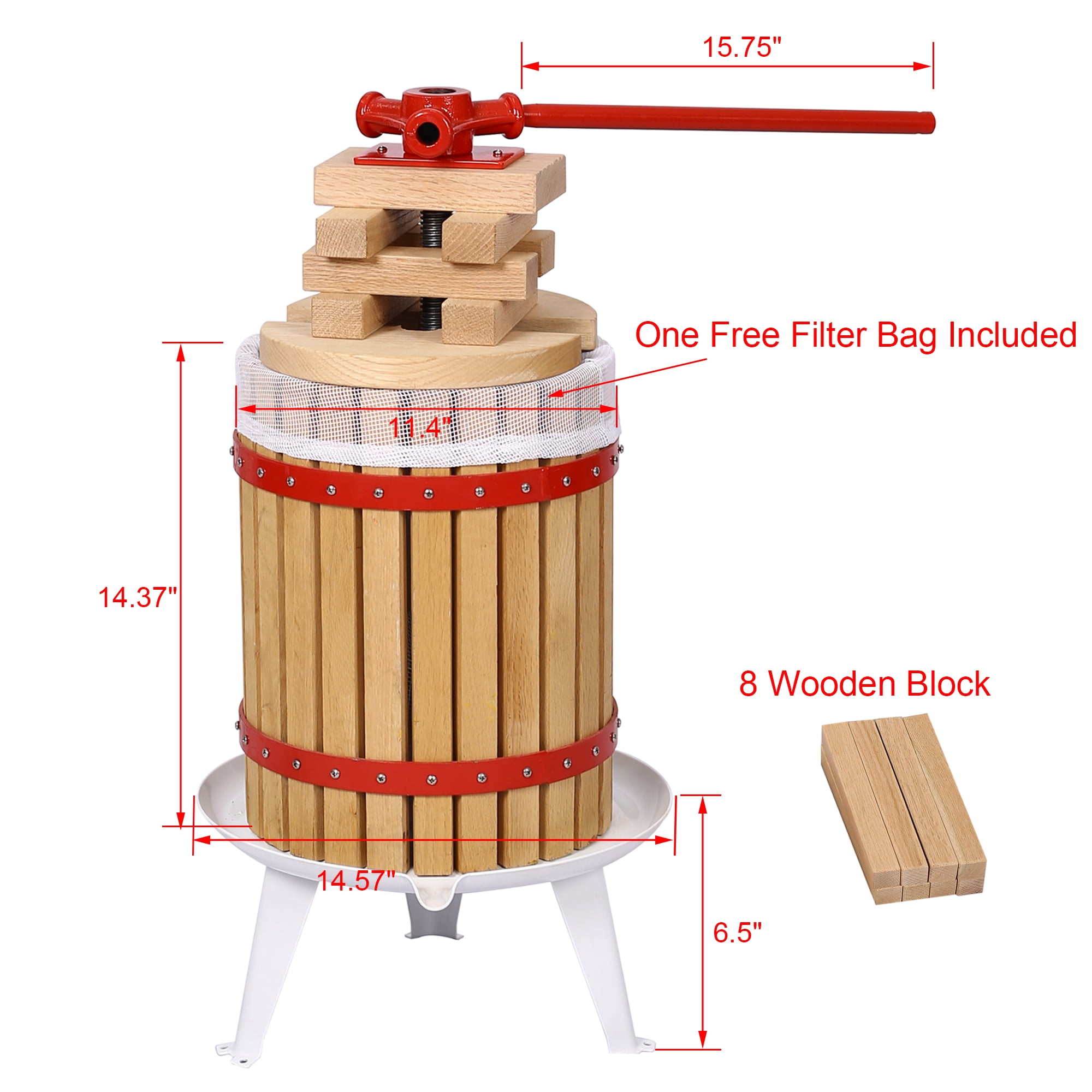 15.75"

One Free Filter Bag Included

11.4"

14.37"

8 Wooden Block

14.57"

6.5"