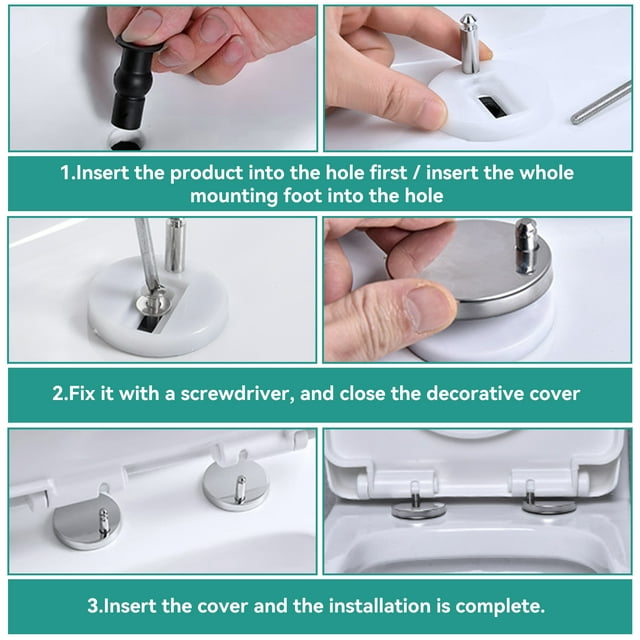 1.Insert the product into the hole first / insert the whole mounting foot into the hole

2.Fix it with a screwdriver, and close the decorative cover

3.Insert the cover and the installation is complete.