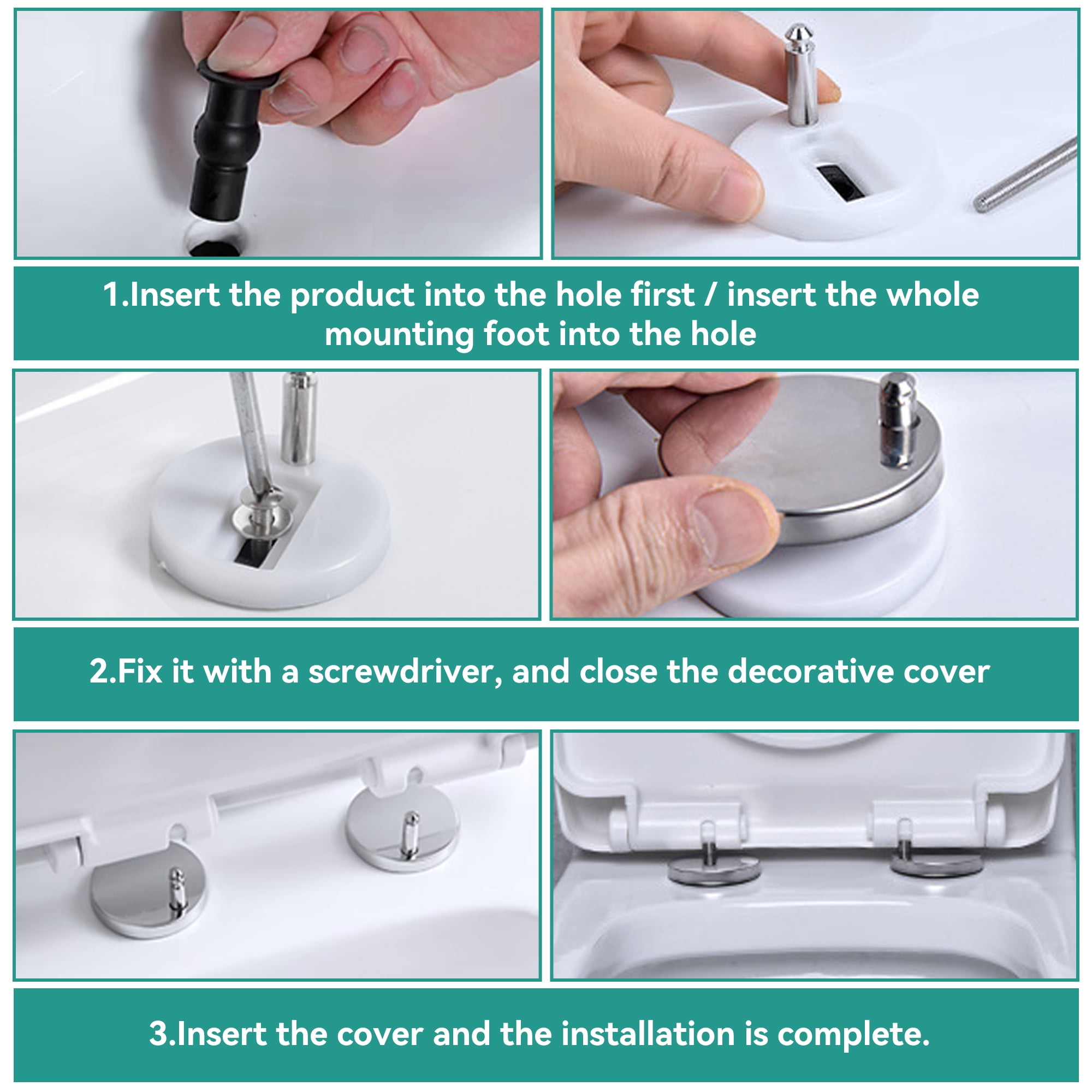 1.Insert the product into the hole first / insert the whole mounting foot into the hole

2.Fix it with a screwdriver, and close the decorative cover

3.Insert the cover and the installation is complete.