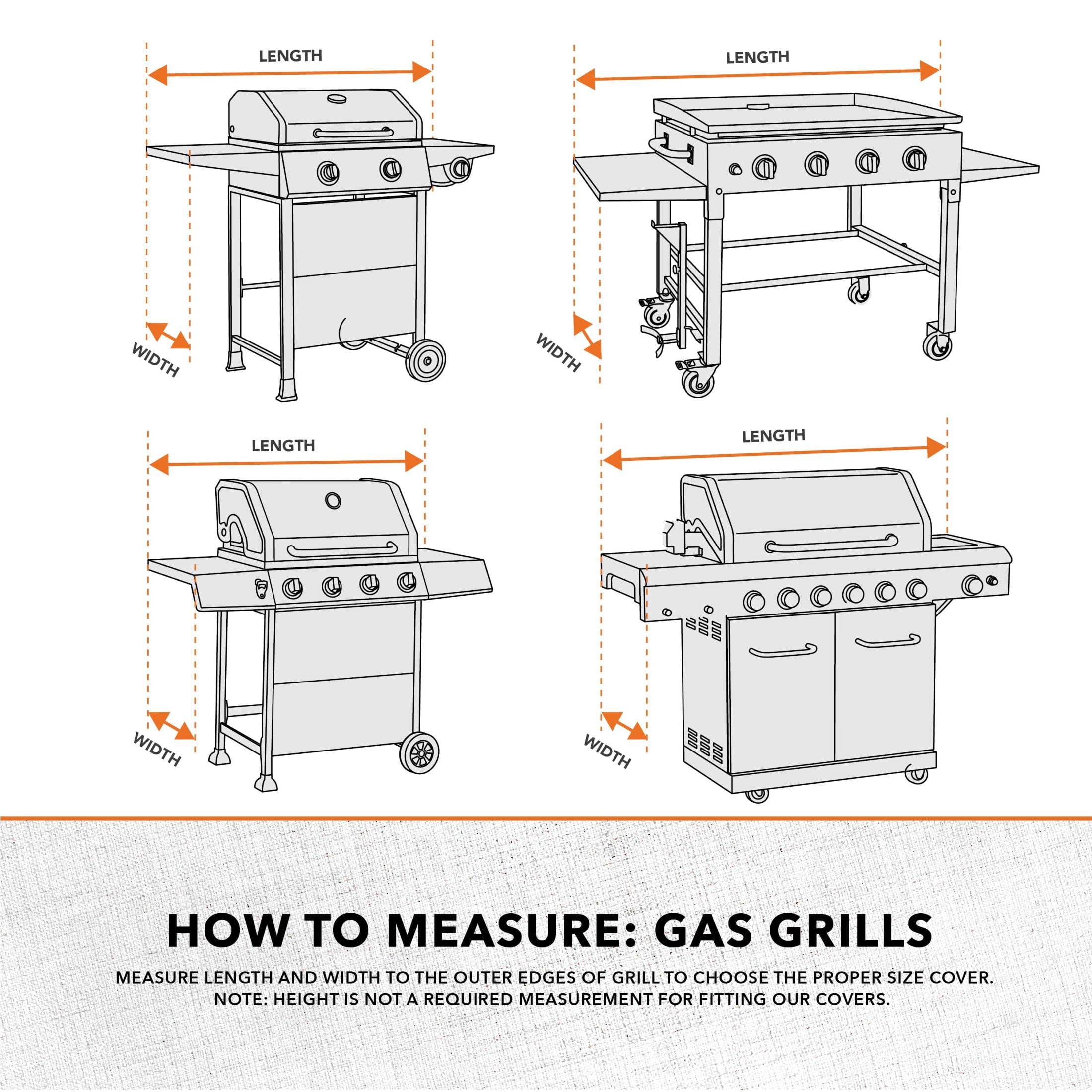 LENGTH

WIDTH

LENGTH

WIDTH

LENGTH

WIDTH

LENGTH

WIDTH

HOW TO MEASURE: GAS GRILLS

MEASURE LENGTH AND WIDTH TO THE OUTER EDGES OF GRILL TO CHOOSE THE PROPER SIZE COVER. NOTE: HEIGHT IS NOT A REQUIRED MEASUREMENT FOR FITTING OUR COVERS.