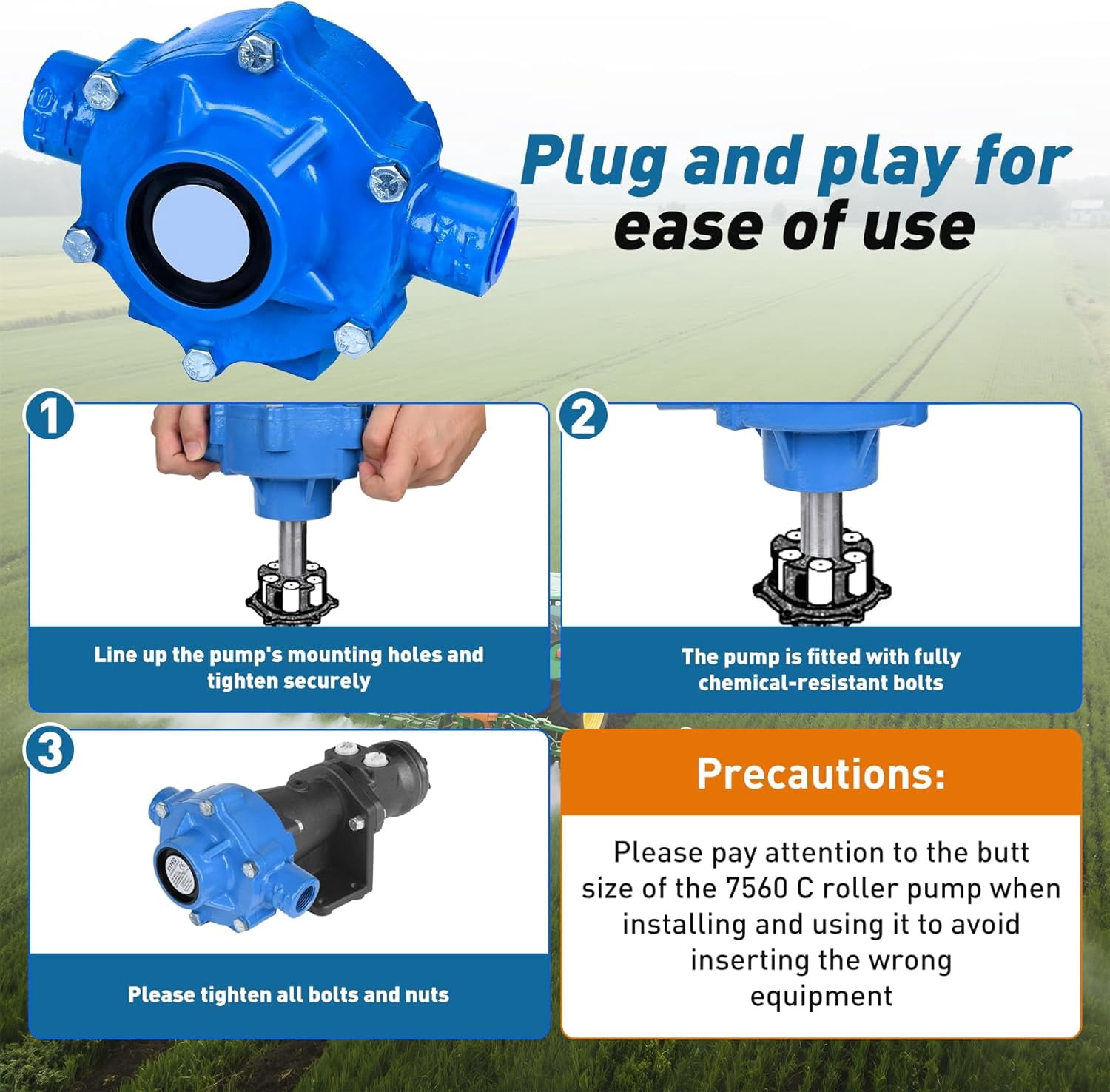 Plug and play for ease of use

1

Line up the pump's mounting holes and tighten securely

2

The pump is fitted with fully chemical-resistant bolts

3

Please tighten all bolts and nuts

Precautions:

Please pay attention to the butt size of the 7560 C roller pump when installing and using it to avoid inserting the wrong equipment