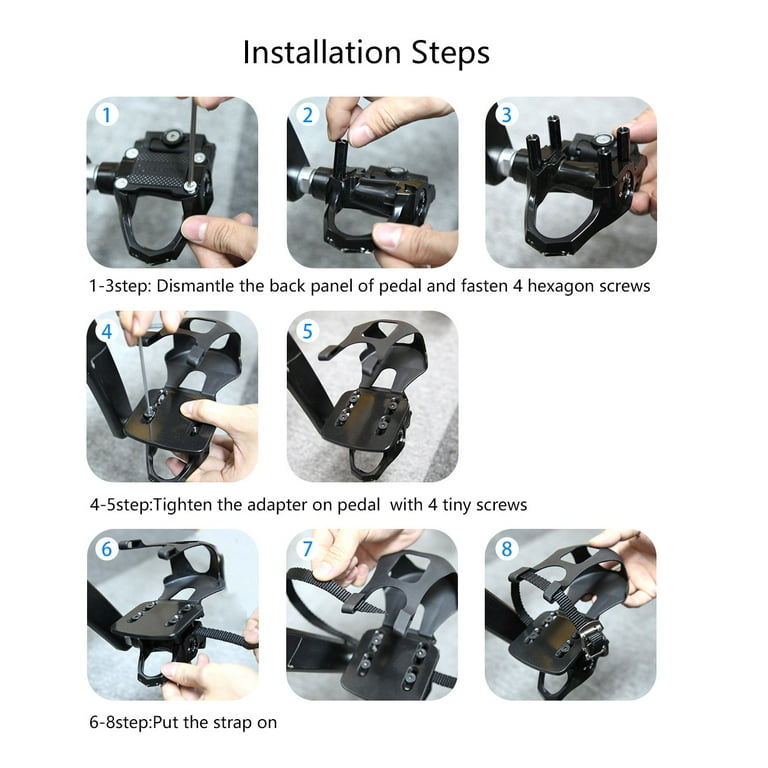 Installation Steps

1

2

3

1-3step: Dismantle the back panel of pedal and fasten 4 hexagon screws

4

5

4-5step:Tighten the adapter on pedal  with 4 tiny screws

6

7

8

6-8step:Put the strap on