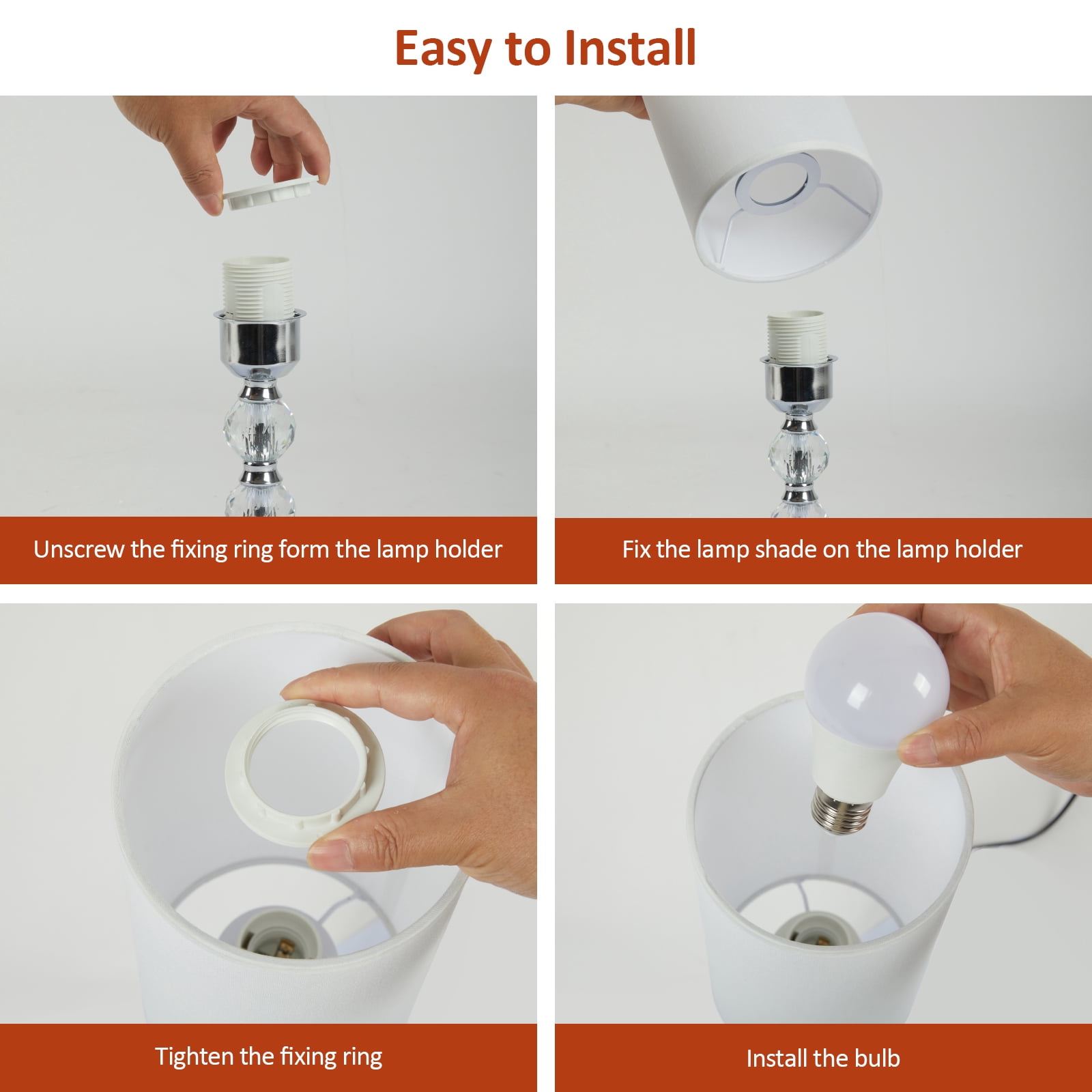 Easy to Install

Unscrew the fixing ring form the lamp holder

Fix the lamp shade on the lamp holder

Tighten the fixing ring

Install the bulb