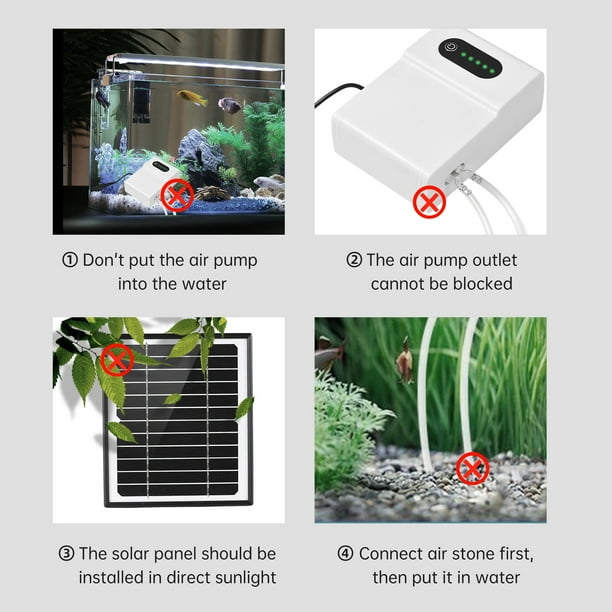 ① Don't put the air pump into the water

② The air pump outlet cannot be blocked

③ The solar panel should be installed in direct sunlight

④ Connect air stone first, then put it in water