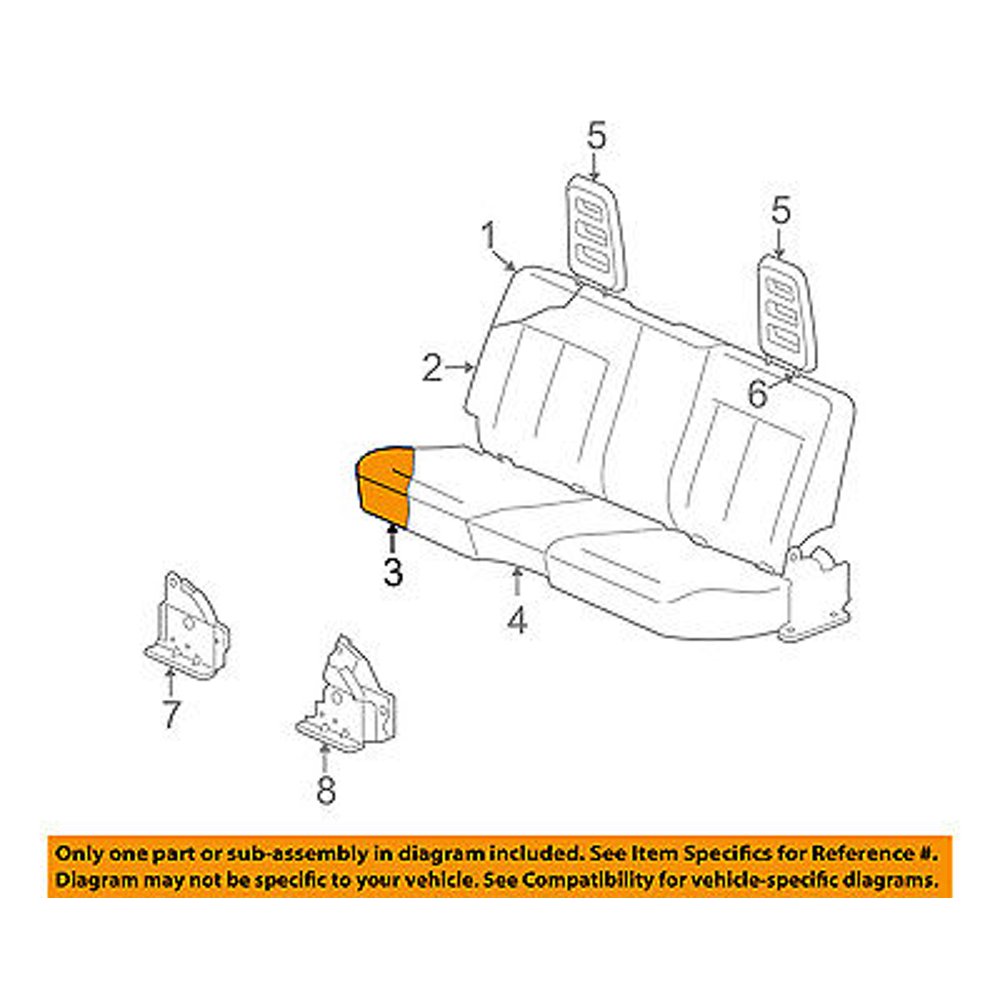 5
5
1
2
6
3
4
7
8

Only one part or sub-assembly in diagram included. See Item Specifics for Reference #.
Diagram may not be specific to your vehicle. See Compatibility for vehicle-specific diagrams.