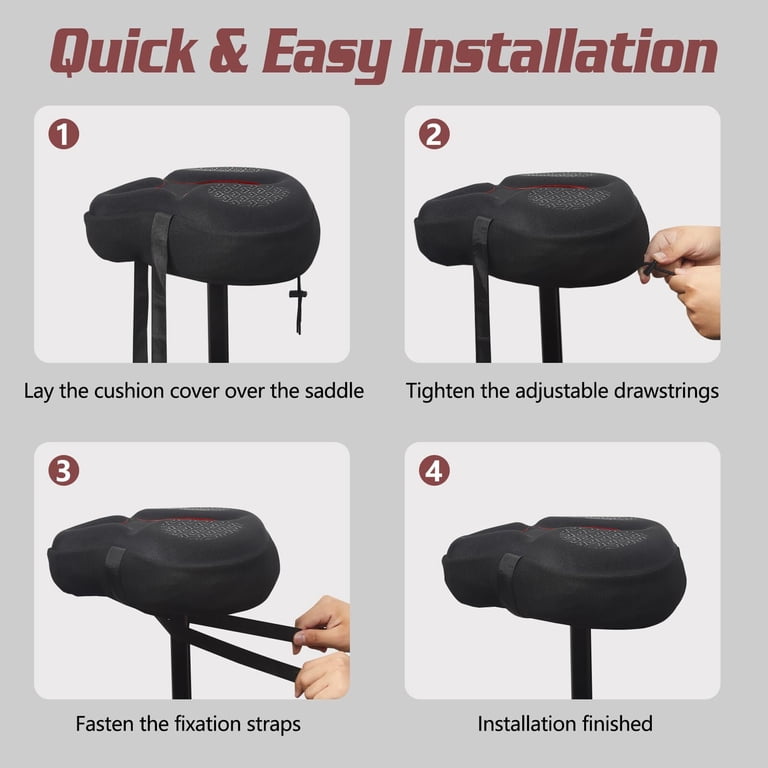 Quick & Easy Installation

1

Lay the cushion cover over the saddle

2

Tighten the adjustable drawstrings

3

Fasten the fixation straps

4

Installation finished