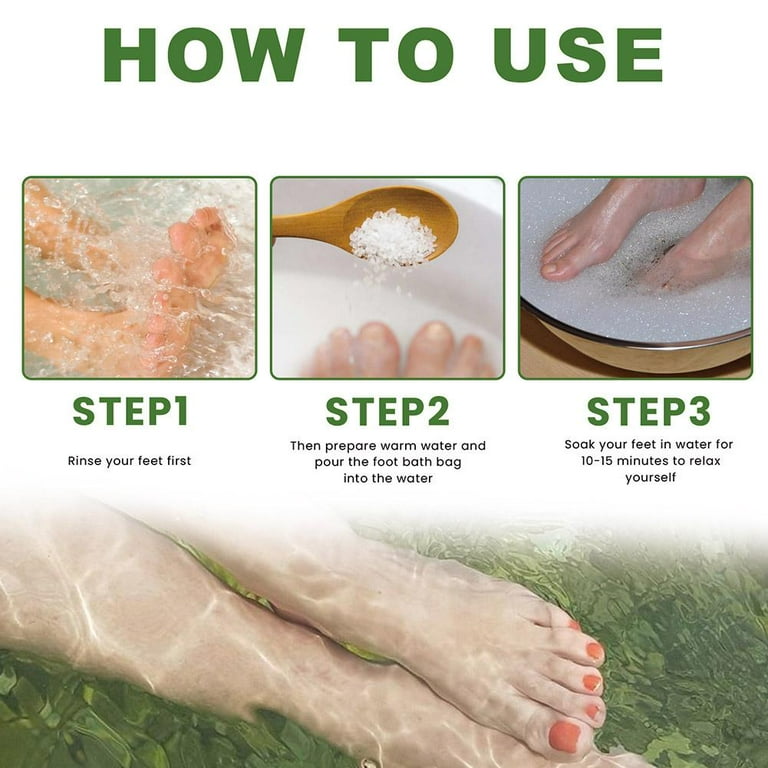 HOW TO USE

STEP1

Rinse your feet first

STEP2

Then prepare warm water and pour the foot bath bag into the water

STEP3

Soak your feet in water for 10-15 minutes to relax yourself