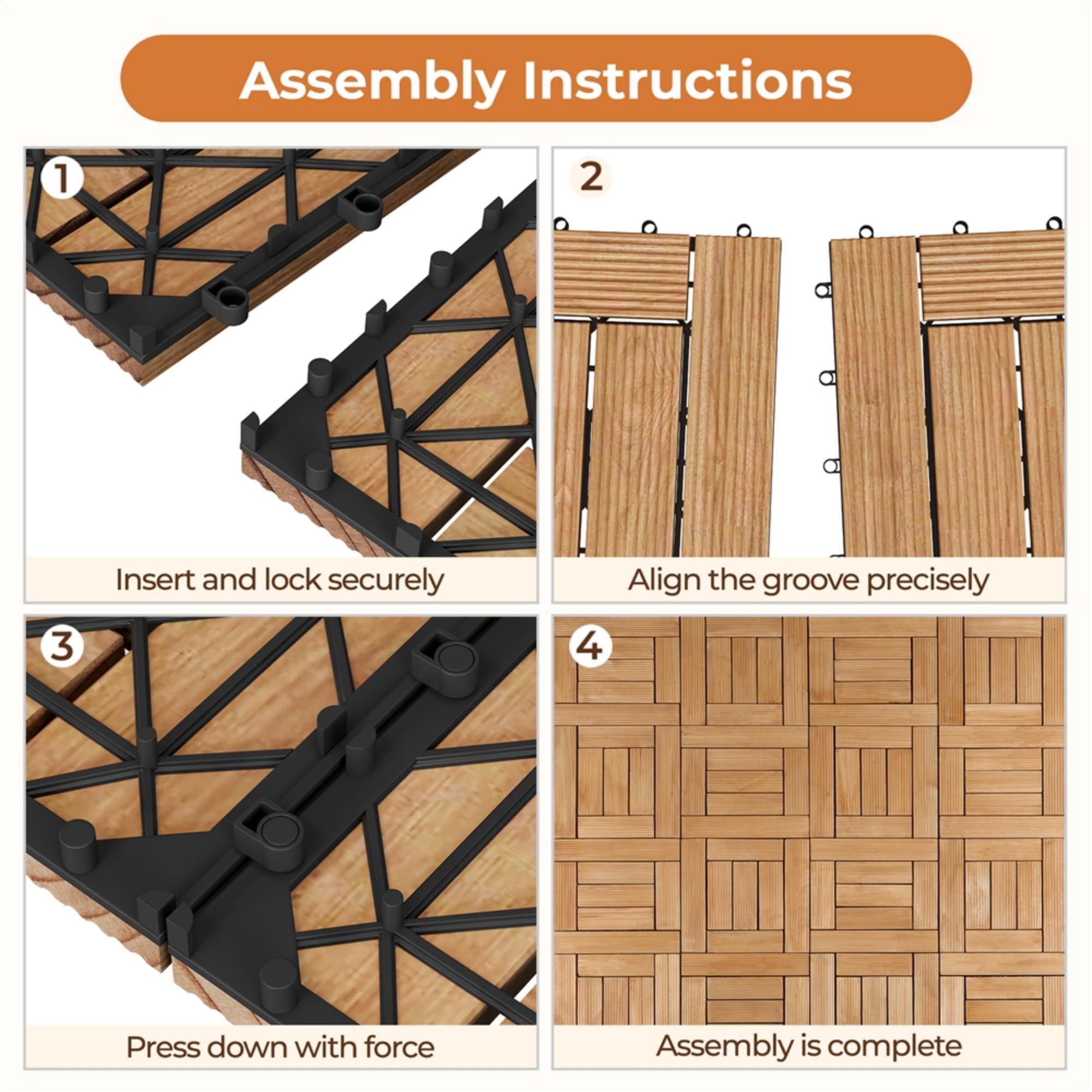 Assembly Instructions

1

Insert and lock securely

2

Align the groove precisely

3

Press down with force

4

Assembly is complete