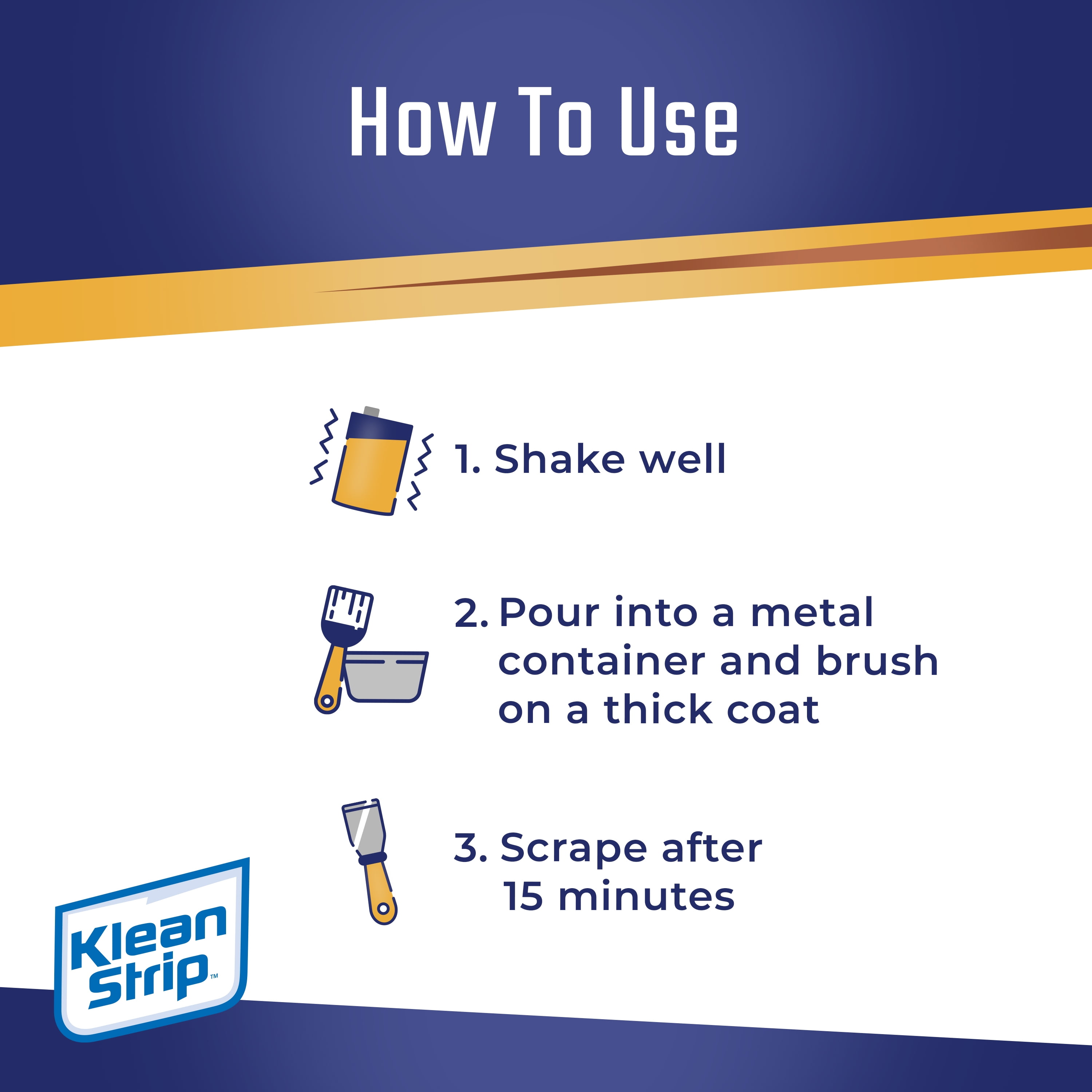 How To Use

1. Shake well

2. Pour into a metal container and brush on a thick coat

3. Scrape after 15 minutes

Klean Strip™